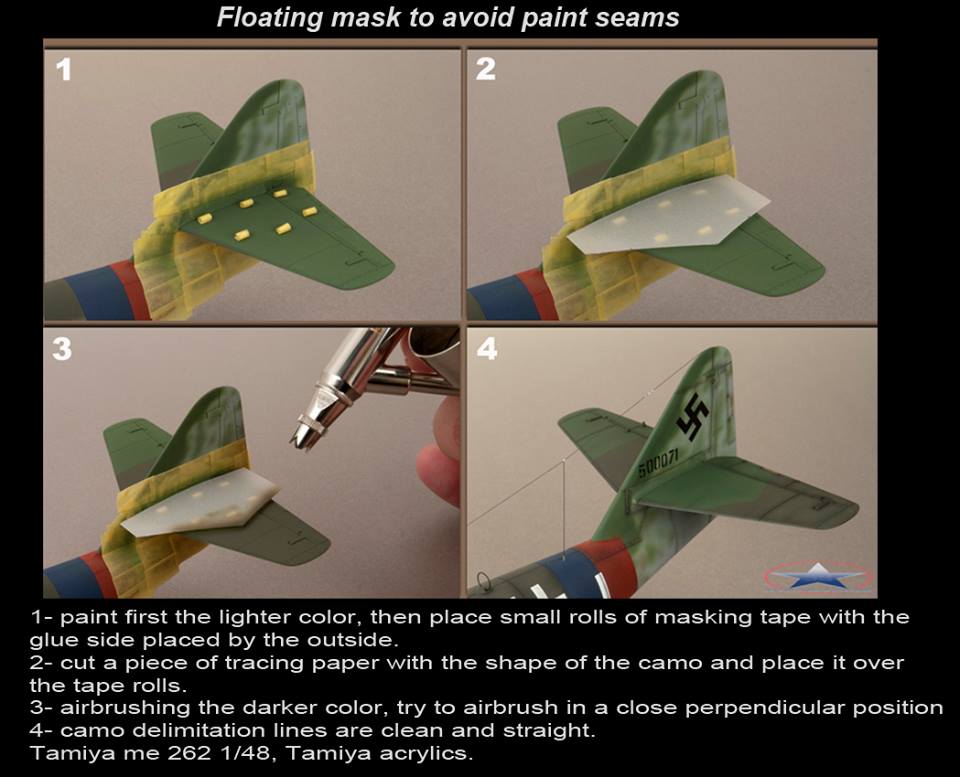 Floating mask to avoid paint seams

1

2

3

4

500071

1- paint first the lighter color, then place small rolls of masking tape with the glue side placed by the outside.
2- cut a piece of tracing paper with the shape of the camo and place it over the tape rolls.
3- airbrushing the darker color, try to airbrush in a close perpendicular position
4- camo delimitation lines are clean and straight.
Tamiya me 262 1/48, Tamiya acrylics.