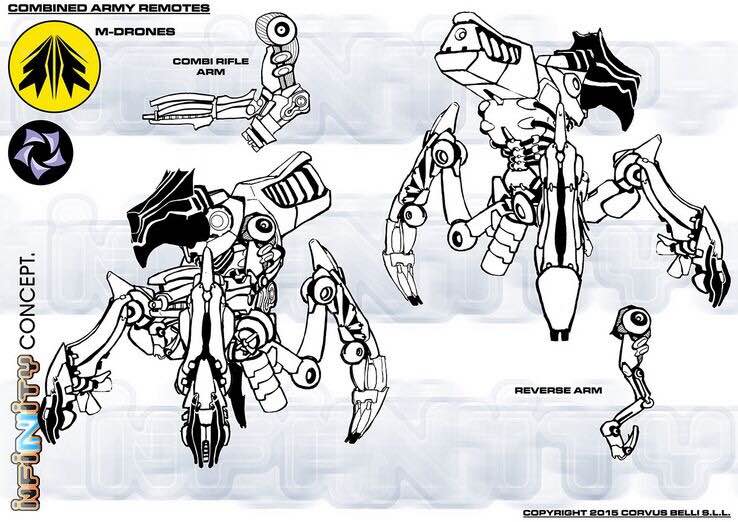 COMBINED ARMY REMOTES

M-DRONES

COMBI RIFLE ARM

INFINITY CONCEPT.

REVERSE ARM

COPYRIGHT 2015 CORVUS BELLI S.L.L.