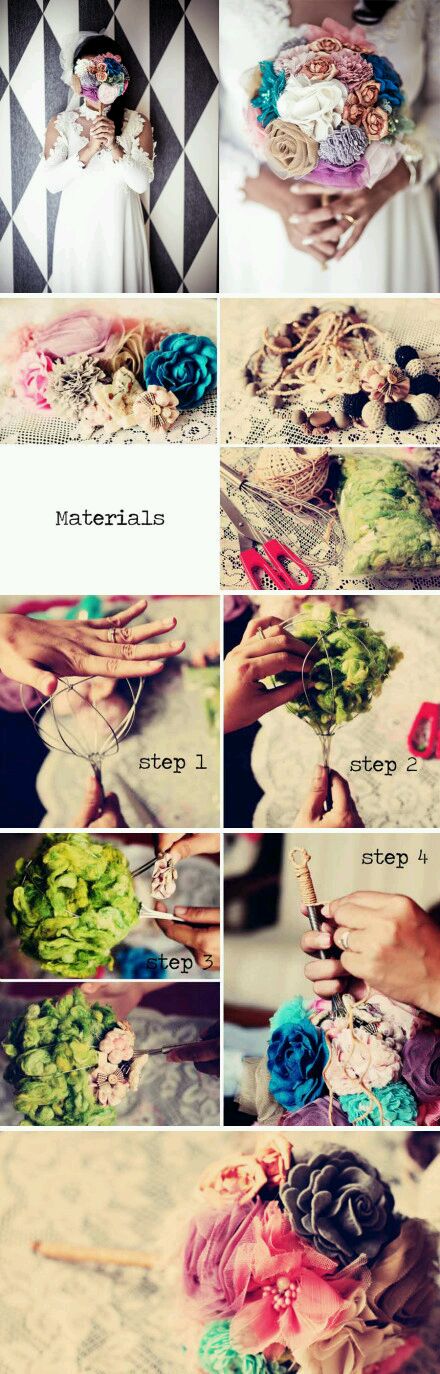 Materials

step 1

step 2

step 3

step 4