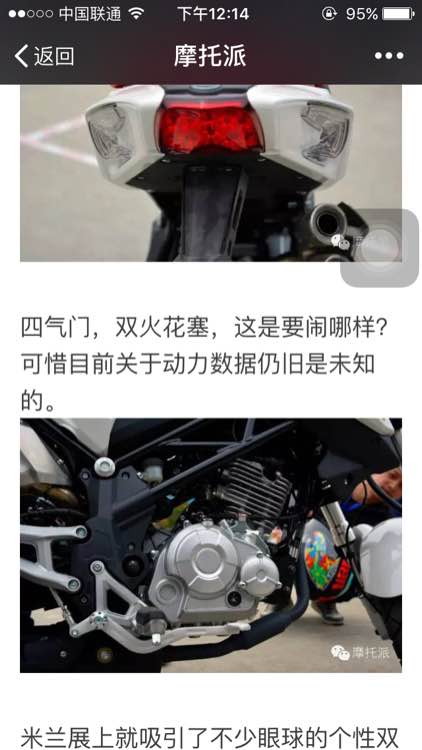 ●●○○○ 中国联通 下午12:14 95%

返回 摩托派 •••

四气门，双火花塞，这是要闹哪样？可惜目前关于动力数据仍旧是未知的。

摩托派

米兰展上就吸引了不少眼球的个性双