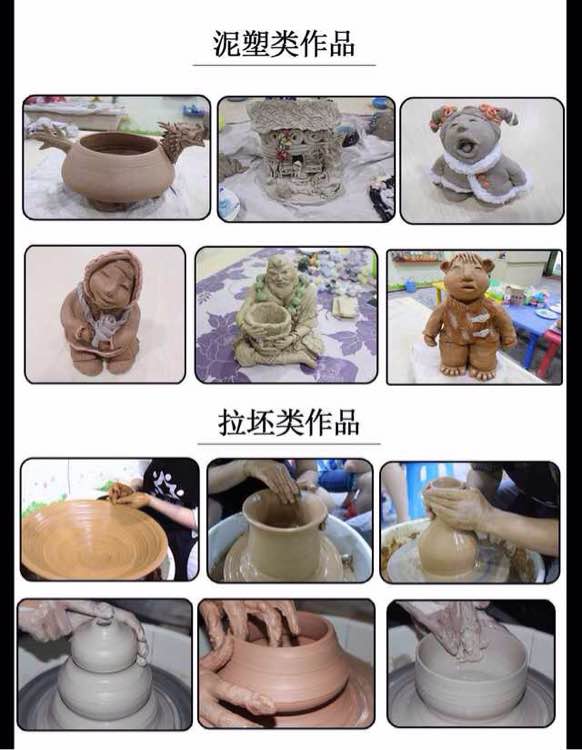 泥塑类作品

拉坯类作品