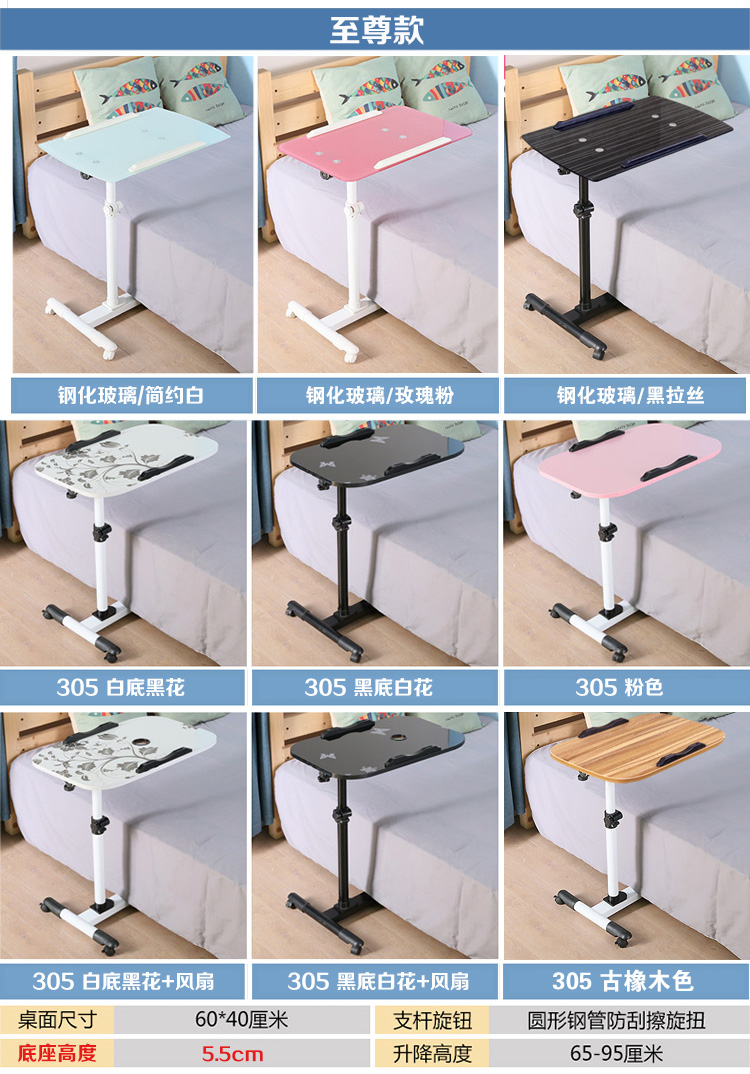 至尊款

钢化玻璃/简约白

钢化玻璃/玫瑰粉

钢化玻璃/黑拉丝

305 白底黑花

305 黑底白花

305 粉色

305 白底黑花+风扇

305 黑底白花+风扇

305 古橡木色

| 桌面尺寸 | 60*40厘米 | 支杆旋钮 | 圆形钢管防刮擦旋扭 |
|---|---|---|---|
| 底座高度 | 5.5cm | 升降高度 | 65-95厘米 |