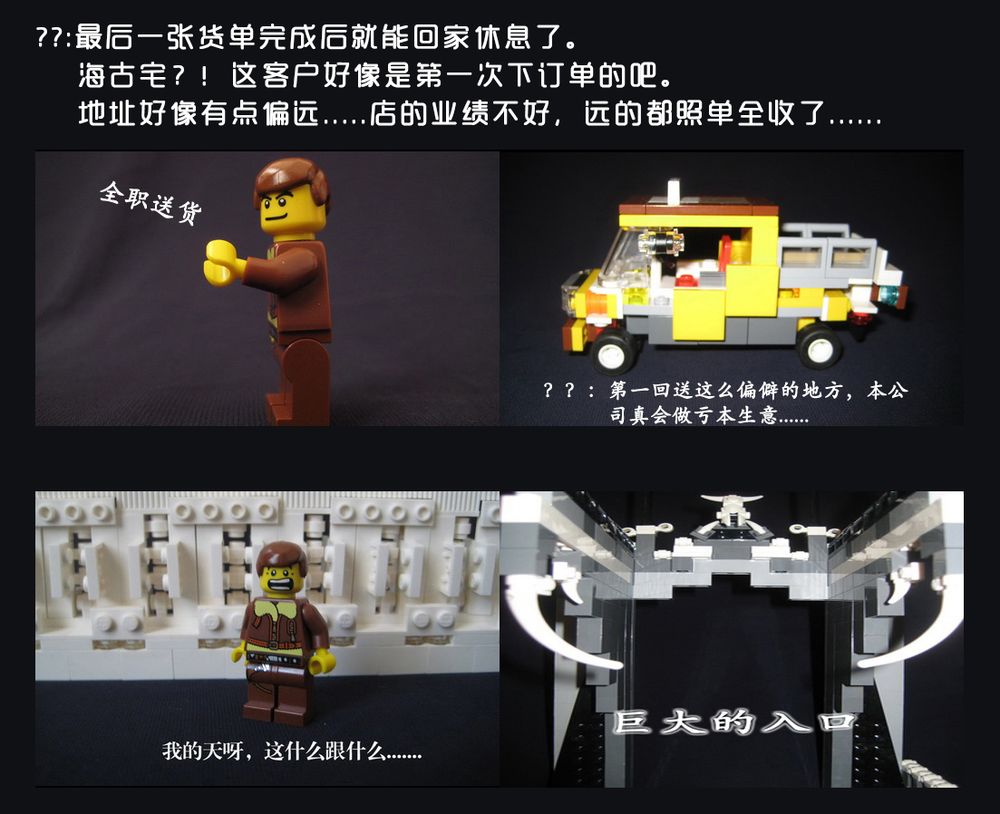 ??:最后一张货单完成后就能回家休息了。
海古宅？！这客户好像是第一次下订单的吧。
地址好像有点偏远.....店的业绩不好，远的都照单全收了......

全职送货

？？：第一回送这么偏僻的地方，本公司真会做亏本生意......

我的天呀，这什么跟什么.......

巨大的入口