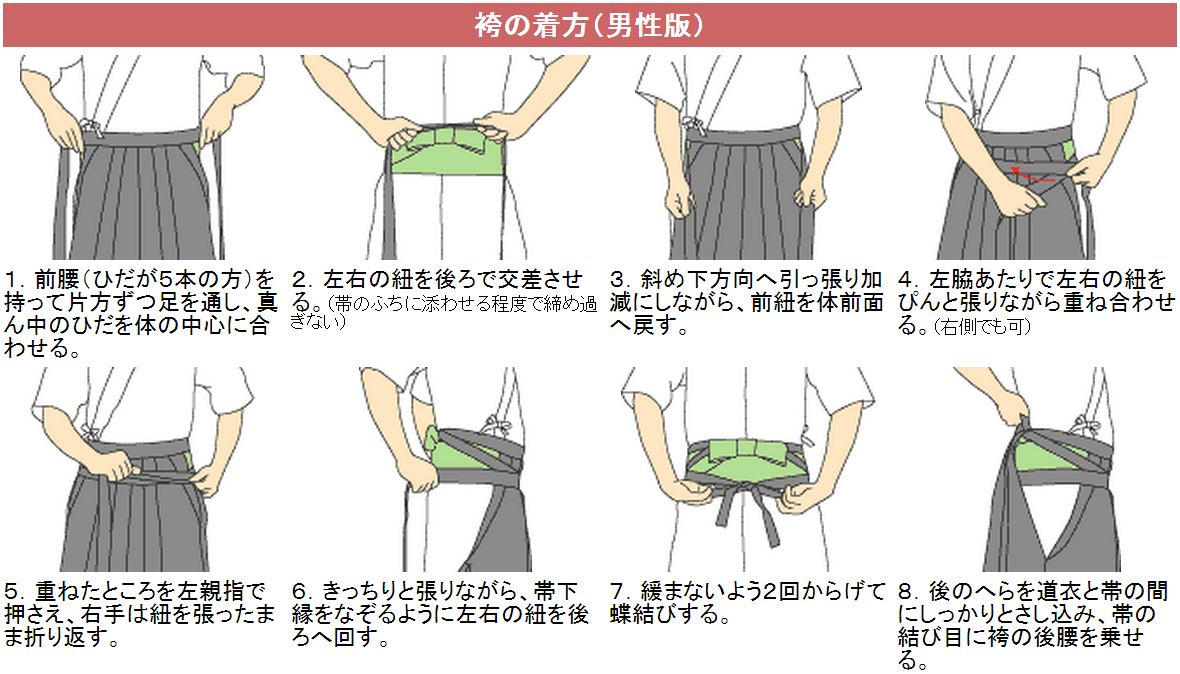 袴の着方（男性版）

1. 前腰（ひだが5本の方）を持って片方ずつ足を通し、真ん中のひだを体の中心に合わせる。

2. 左右の紐を後ろで交差させる。（帯のふちに添わせる程度で締め過ぎない）

3. 斜め下方向へ引っ張り加減にしながら、前紐を体前面へ戻す。

4. 左脇あたりで左右の紐をぴんと張りながら重ね合わせる。（右側でも可）

5. 重ねたところを左親指で押さえ、右手は紐を張ったまま折り返す。

6. きっちりと張りながら、帯下縁をなぞるように左右の紐を後ろへ回す。

7. 緩まないよう2回からげて蝶結びする。

8. 後のへらを道衣と帯の間にしっかりとさし込み、帯の結び目に袴の後腰を乗せる。