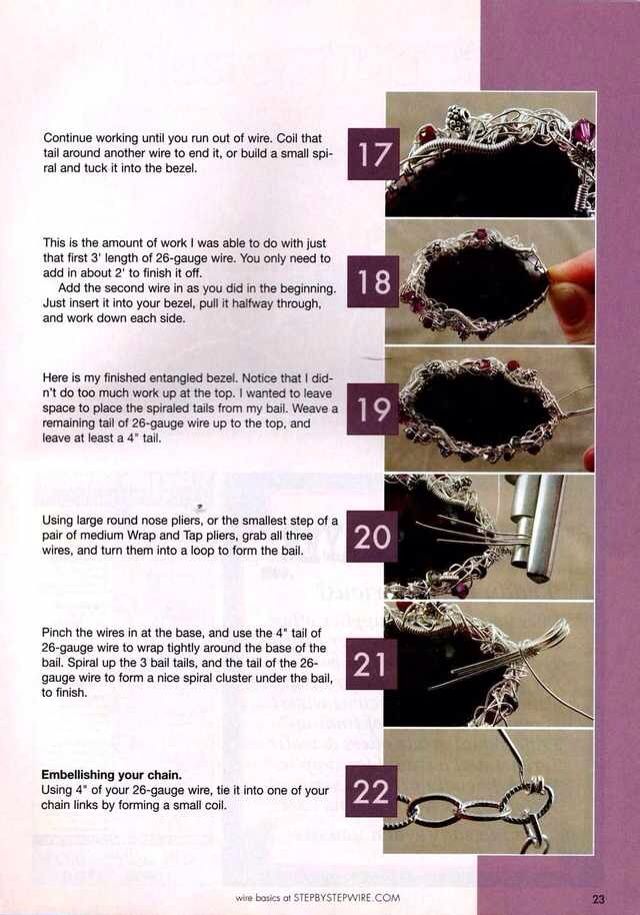 Continue working until you run out of wire. Coil that tail around another wire to end it, or build a small spiral and tuck it into the bezel.

17

This is the amount of work I was able to do with just that first 3' length of 26-gauge wire. You only need to add in about 2' to finish it off.

Add the second wire in as you did in the beginning. Just insert it into your bezel, pull it halfway through, and work down each side.

18

Here is my finished entangled bezel. Notice that I didn't do too much work up at the top. I wanted to leave space to place the spiraled tails from my bail. Weave a remaining tail of 26-gauge wire up to the top, and leave at least a 4" tail.

19

Using large round nose pliers, or the smallest step of a pair of medium Wrap and Tap pliers, grab all three wires, and turn them into a loop to form the bail.

20

Pinch the wires in at the base, and use the 4" tail of 26-gauge wire to wrap tightly around the base of the bail. Spiral up the 3 bail tails, and the tail of the 26-gauge wire to form a nice spiral cluster under the bail, to finish.

21

Embellishing your chain.
Using 4" of your 26-gauge wire, tie it into one of your chain links by forming a small coil.

22

wire basics at STEPBYSTEPWIRE.COM

23