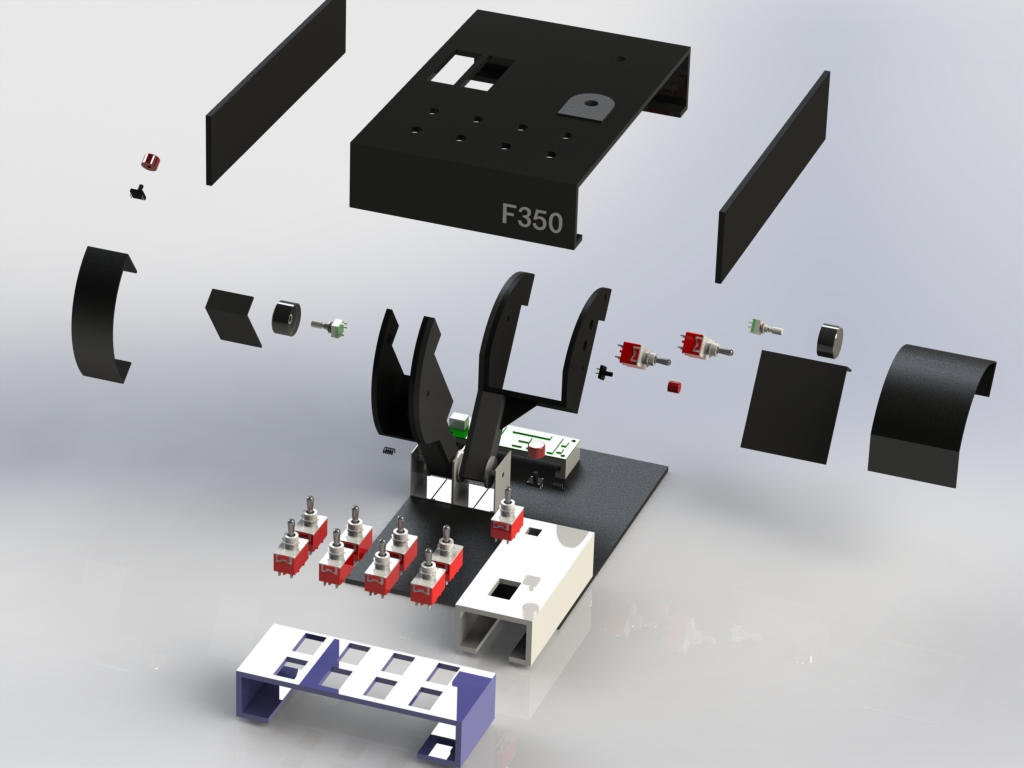 F350