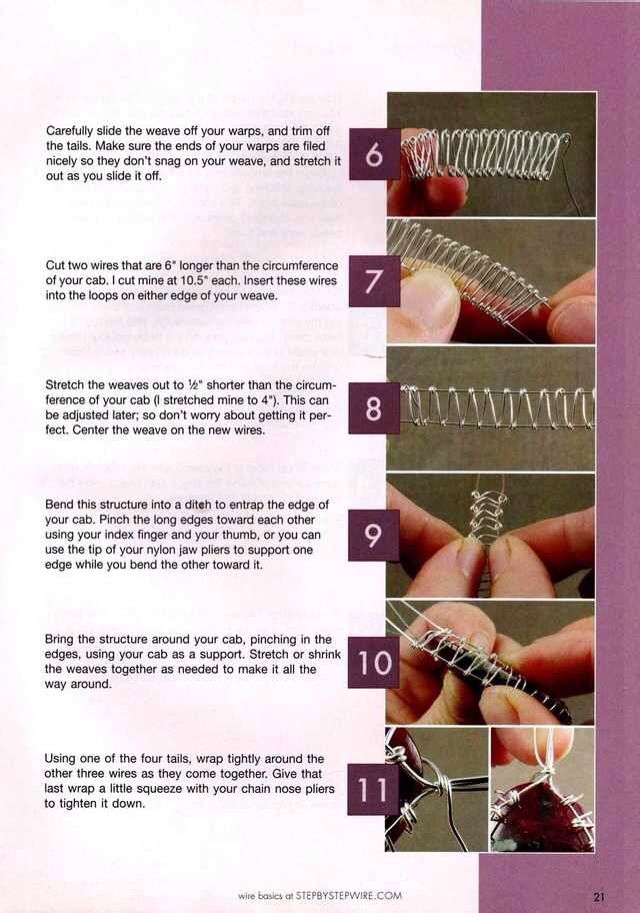 Carefully slide the weave off your warps, and trim off the tails. Make sure the ends of your warps are filed nicely so they don't snag on your weave, and stretch it out as you slide it off.

6

Cut two wires that are 6" longer than the circumference of your cab. I cut mine at 10.5" each. Insert these wires into the loops on either edge of your weave.

7

Stretch the weaves out to ½" shorter than the circumference of your cab (I stretched mine to 4"). This can be adjusted later; so don't worry about getting it perfect. Center the weave on the new wires.

8

Bend this structure into a ditch to entrap the edge of your cab. Pinch the long edges toward each other using your index finger and your thumb, or you can use the tip of your nylon jaw pliers to support one edge while you bend the other toward it.

9

Bring the structure around your cab, pinching in the edges, using your cab as a support. Stretch or shrink the weaves together as needed to make it all the way around.

10

Using one of the four tails, wrap tightly around the other three wires as they come together. Give that last wrap a little squeeze with your chain nose pliers to tighten it down.

11

wire basics at STEPBYSTEPWIRE.COM

21