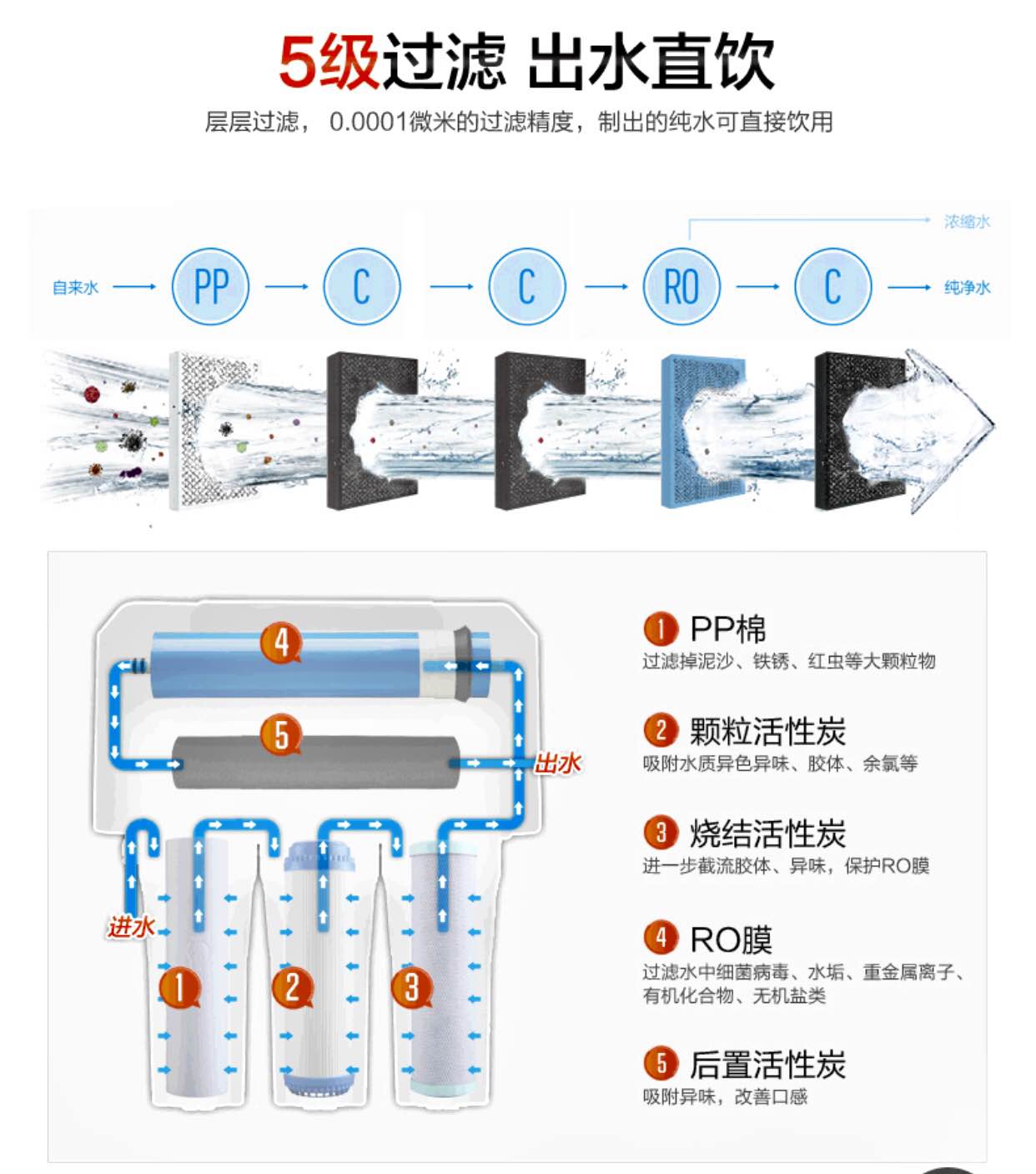 5级过滤 出水直饮

层层过滤， 0.0001微米的过滤精度，制出的纯水可直接饮用

浓缩水

自来水 PP C C RO C 纯净水

4

5

出水

进水

1 2 3

1 PP棉
过滤掉泥沙、铁锈、红虫等大颗粒物

2 颗粒活性炭
吸附水质异色异味、胶体、余氯等

3 烧结活性炭
进一步截流胶体、异味，保护RO膜

4 RO膜
过滤水中细菌病毒、水垢、重金属离子、有机化合物、无机盐类

5 后置活性炭
吸附异味，改善口感