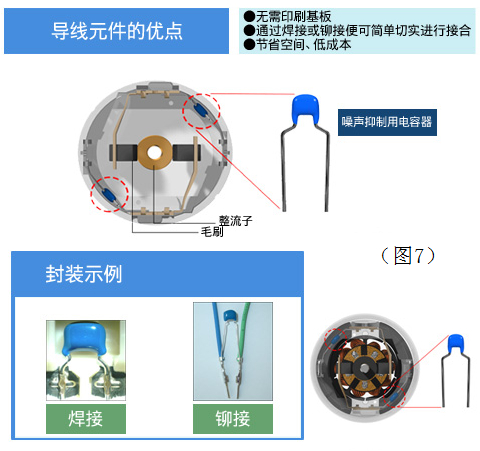 导线元件的优点

●无需印刷基板
●通过焊接或铆接便可简单切实进行接合
●节省空间、低成本

噪声抑制用电容器

整流子
毛刷

（图7）

封装示例

焊接

铆接