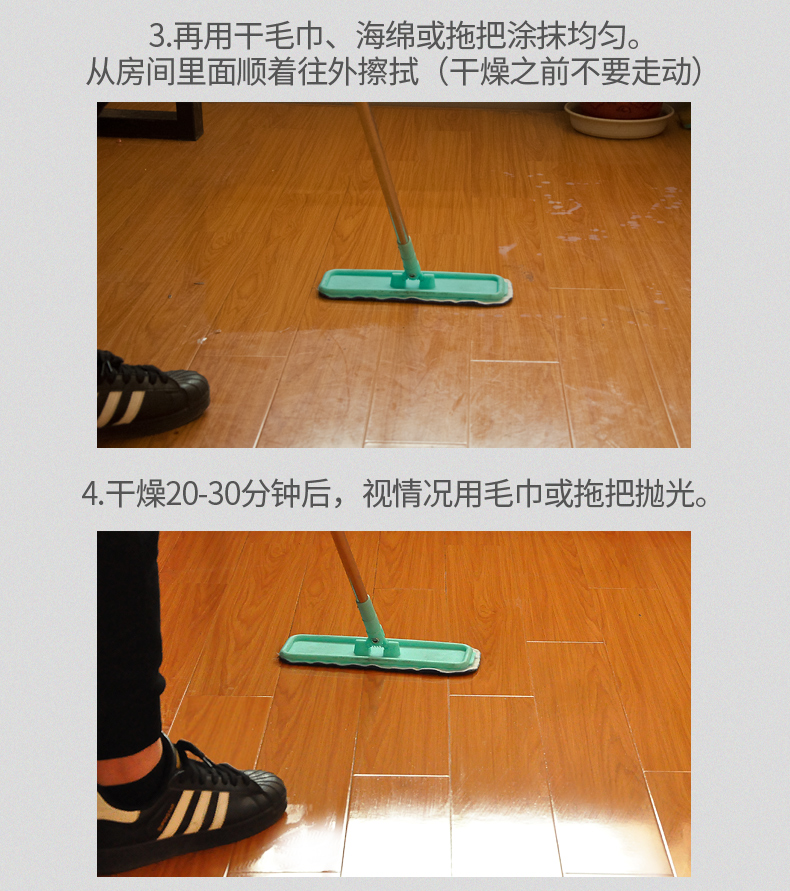 3.再用干毛巾、海绵或拖把涂抹均匀。
从房间里面顺着往外擦拭（干燥之前不要走动）

4.干燥20-30分钟后，视情况用毛巾或拖把抛光。