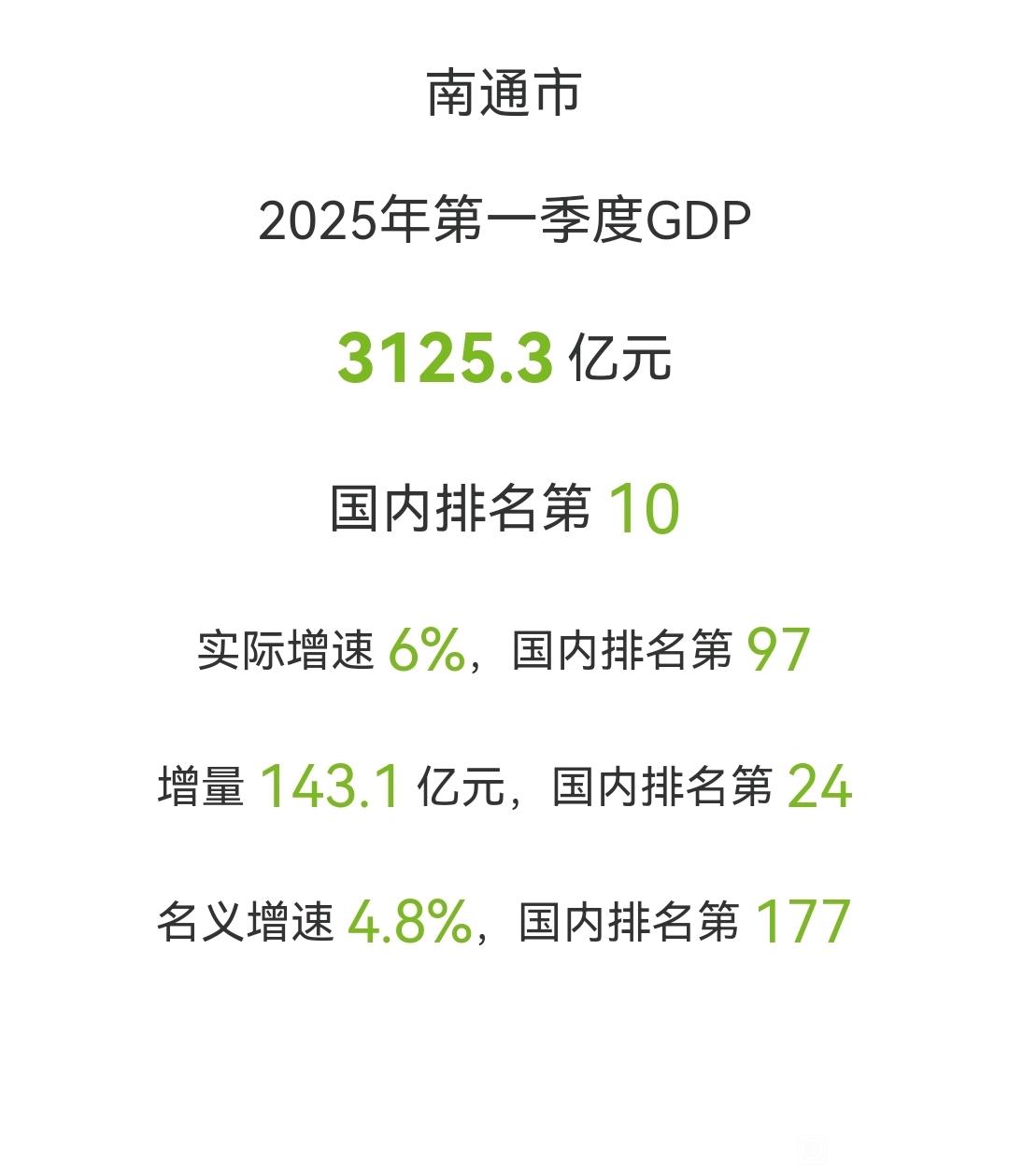 南通市

2025年第一季度GDP

3125.3亿元

国内排名第10

实际增速6%，国内排名第97

增量143.1亿元，国内排名第24

名义增速4.8%，国内排名第177