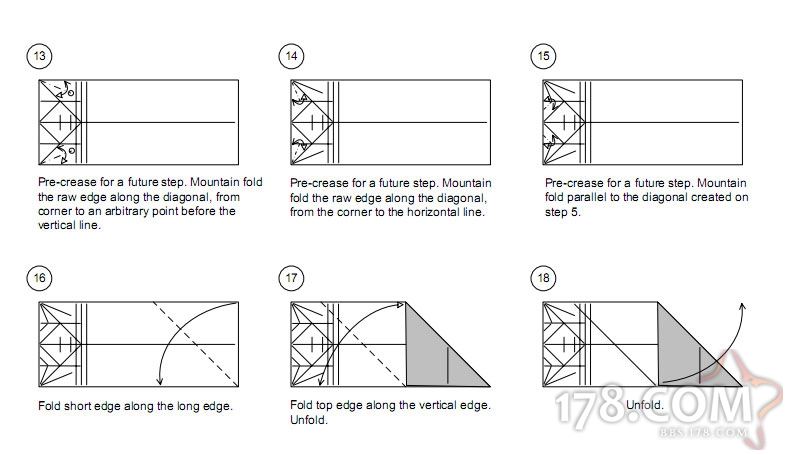 13

Pre-crease for a future step. Mountain fold the raw edge along the diagonal, from corner to an arbitrary point before the vertical line.

14

Pre-crease for a future step. Mountain fold the raw edge along the diagonal, from the corner to the horizontal line.

15

Pre-crease for a future step. Mountain fold parallel to the diagonal created on step 5.

16

Fold short edge along the long edge.

17

Fold top edge along the vertical edge. Unfold.

18

Unfold.

178.COM
BBS.178.COM