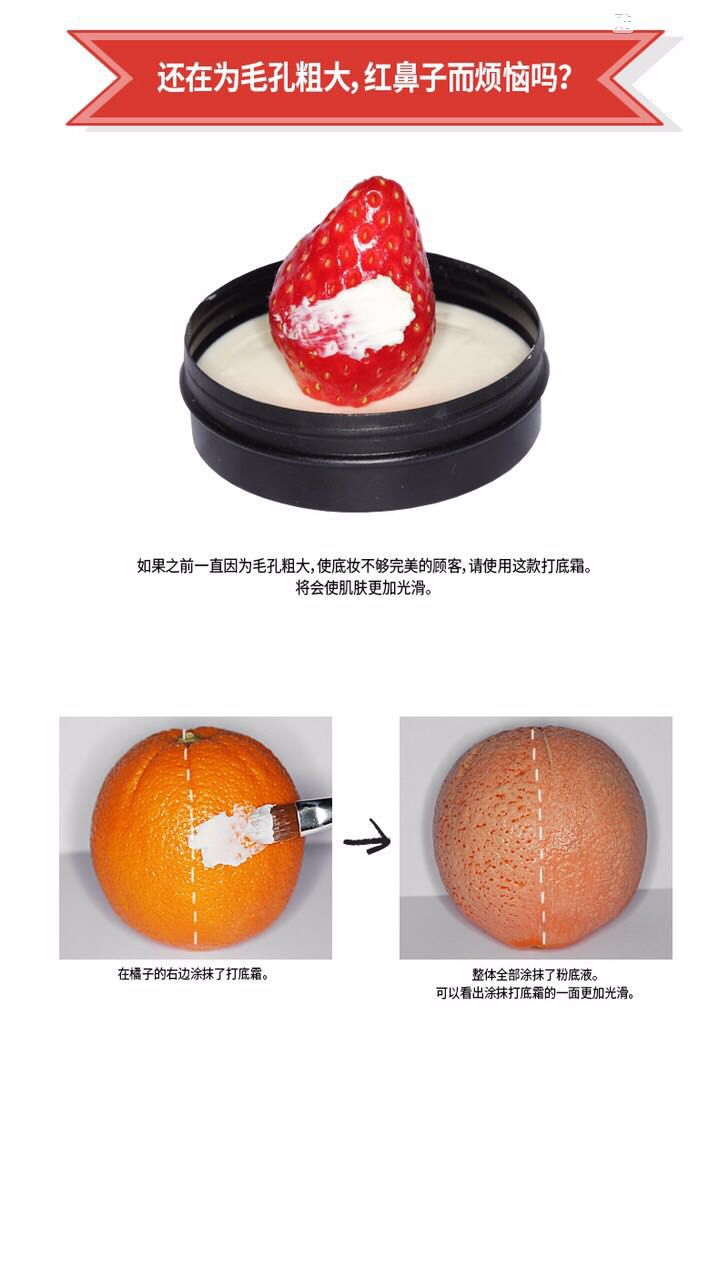 还在为毛孔粗大，红鼻子而烦恼吗？

如果之前一直因为毛孔粗大，使底妆不够完美的顾客，请使用这款打底霜。
将会使肌肤更加光滑。

在橘子的右边涂抹了打底霜。

整体全部涂抹了粉底液。
可以看出涂抹打底霜的一面更加光滑。