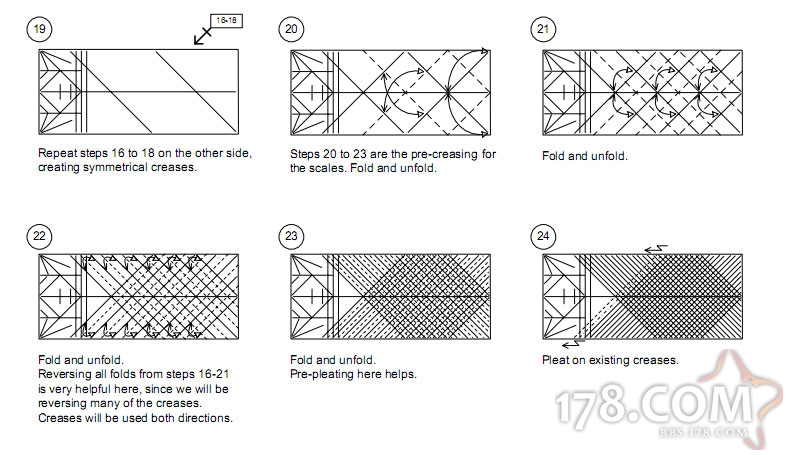 19

18-18

Repeat steps 16 to 18 on the other side, creating symmetrical creases.

20

Steps 20 to 23 are the pre-creasing for the scales. Fold and unfold.

21

Fold and unfold.

22

Fold and unfold.
Reversing all folds from steps 16-21 is very helpful here, since we will be reversing many of the creases.
Creases will be used both directions.

23

Fold and unfold.
Pre-pleating here helps.

24

Pleat on existing creases.

178.COM
BBS.178.COM