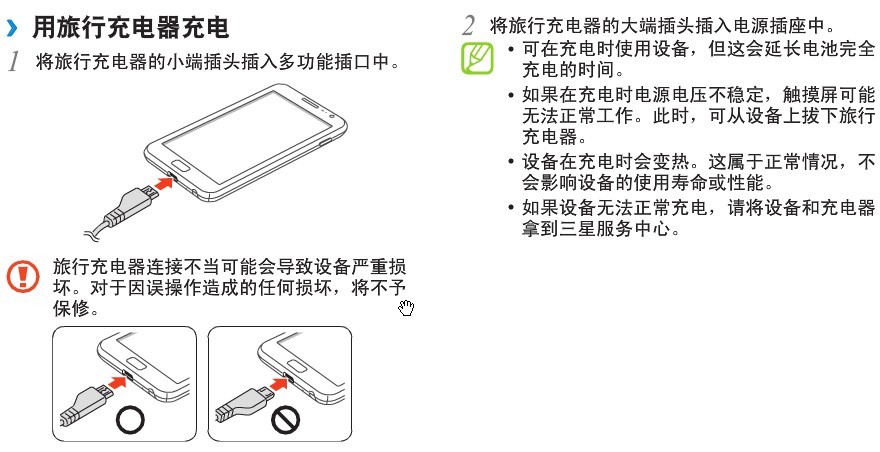 › 用旅行充电器充电

1 将旅行充电器的小端插头插入多功能插口中。

旅行充电器连接不当可能会导致设备严重损坏。对于因误操作造成的任何损坏，将不予保修。

2 将旅行充电器的大端插头插入电源插座中。

• 可在充电时使用设备，但这会延长电池完全充电的时间。

• 如果在充电时电源电压不稳定，触摸屏可能无法正常工作。此时，可从设备上拔下旅行充电器。

• 设备在充电时会变热。这属于正常情况，不会影响设备的使用寿命或性能。

• 如果设备无法正常充电，请将设备和充电器拿到三星服务中心。