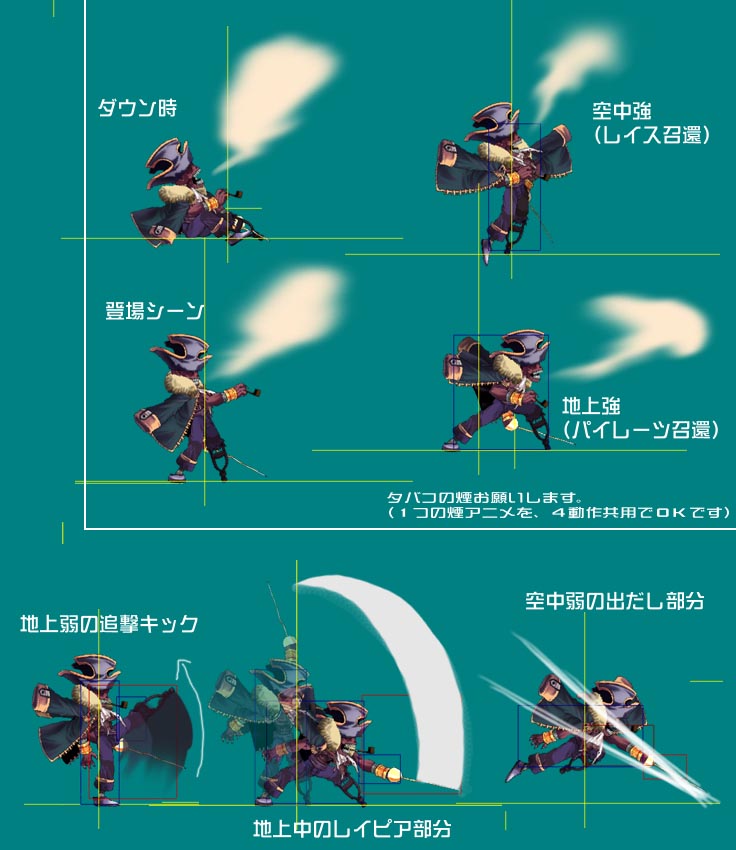 ダウン時

空中強
（レイス召還）

登場シーン

地上強
（パイレーツ召還）

タバコの煙お願いします。
（１つの煙アニメを、４動作共用でＯＫです）

地上弱の追撃キック

空中弱の出だし部分

地上中のレイピア部分