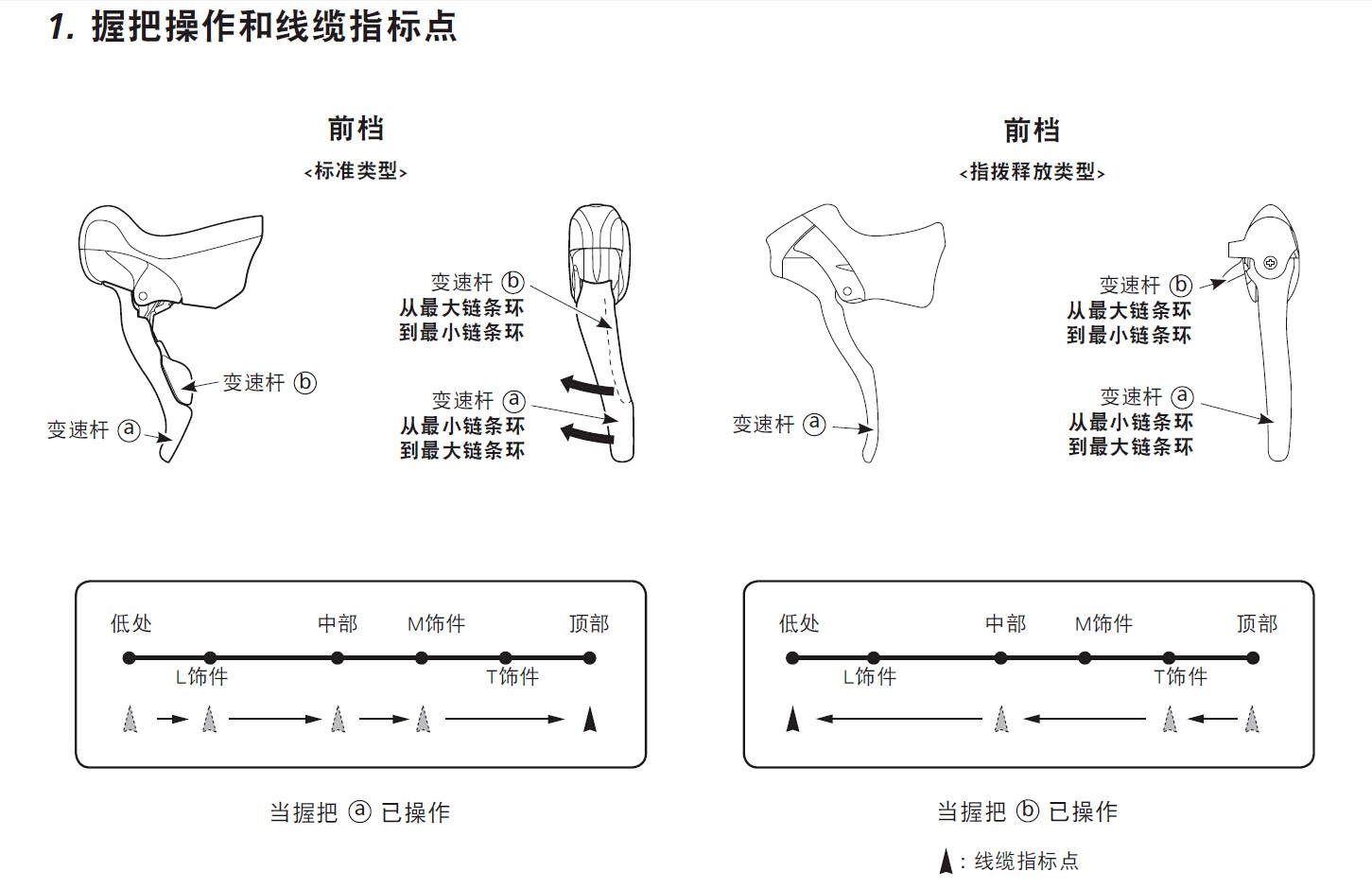 1. 握把操作和线缆指标点

前档
<标准类型>

变速杆 ⓑ
变速杆 ⓐ

变速杆 ⓑ
从最大链条环
到最小链条环

变速杆 ⓐ
从最小链条环
到最大链条环

前档
<指拨释放类型>

变速杆 ⓐ

变速杆 ⓑ
从最大链条环
到最小链条环

变速杆 ⓐ
从最小链条环
到最大链条环

低处
中部
M饰件
顶部
L饰件
T饰件

当握把 ⓐ 已操作

低处
中部
M饰件
顶部
L饰件
T饰件

当握把 ⓑ 已操作

: 线缆指标点