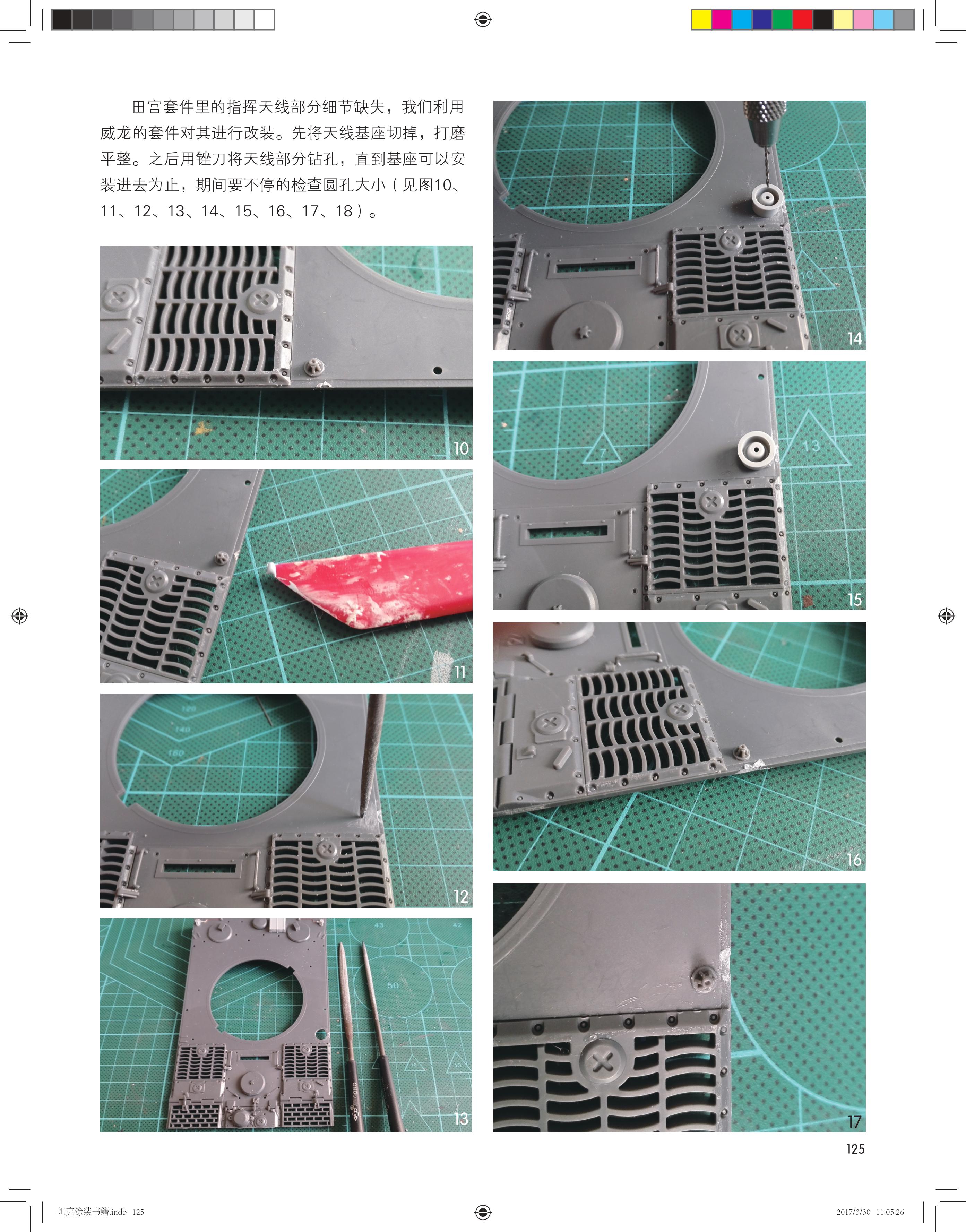 田宫套件里的指挥天线部分细节缺失，我们利用威龙的套件对其进行改装。先将天线基座切掉，打磨平整。之后用锉刀将天线部分钻孔，直到基座可以安装进去为止，期间要不停的检查圆孔大小（见图10、11、12、13、14、15、16、17、18）。

10

11

12

13

14

15

16

17

125

坦克涂装书籍.indb 125

2017/3/30 11:05:26