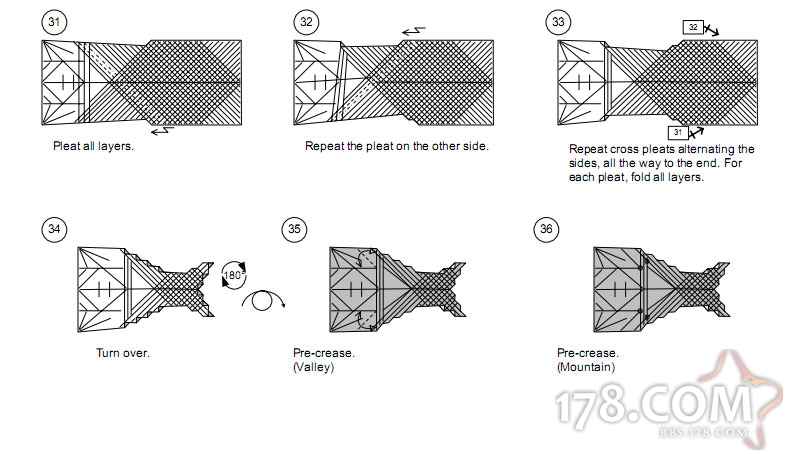 31

Pleat all layers.

32

Repeat the pleat on the other side.

33

32

31

Repeat cross pleats alternating the sides, all the way to the end. For each pleat, fold all layers.

34

180°

Turn over.

35

Pre-crease. (Valley)

36

Pre-crease. (Mountain)

178.COM
BBS.178.COM