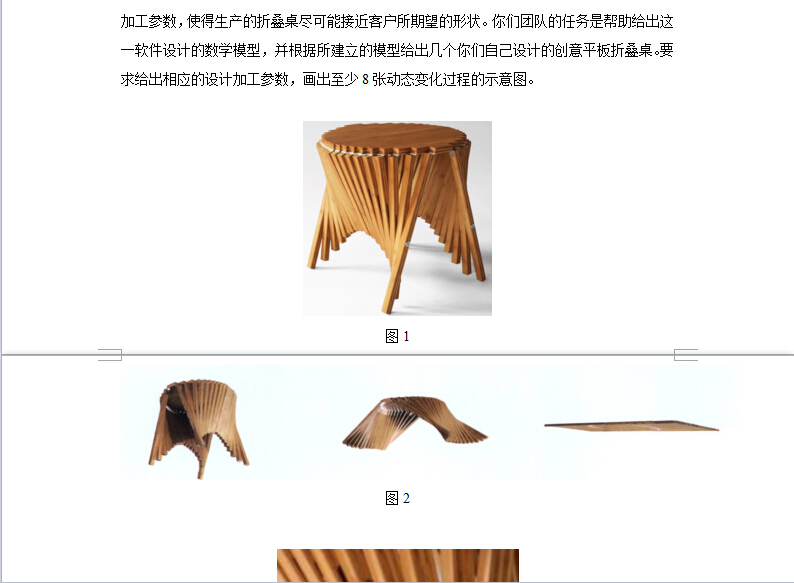 加工参数，使得生产的折叠桌尽可能接近客户所期望的形状。你们团队的任务是帮助给出这一软件设计的数学模型，并根据所建立的模型给出几个你们自己设计的创意平板折叠桌。要求给出相应的设计加工参数，画出至少 8 张动态变化过程的示意图。

图 1

图 2