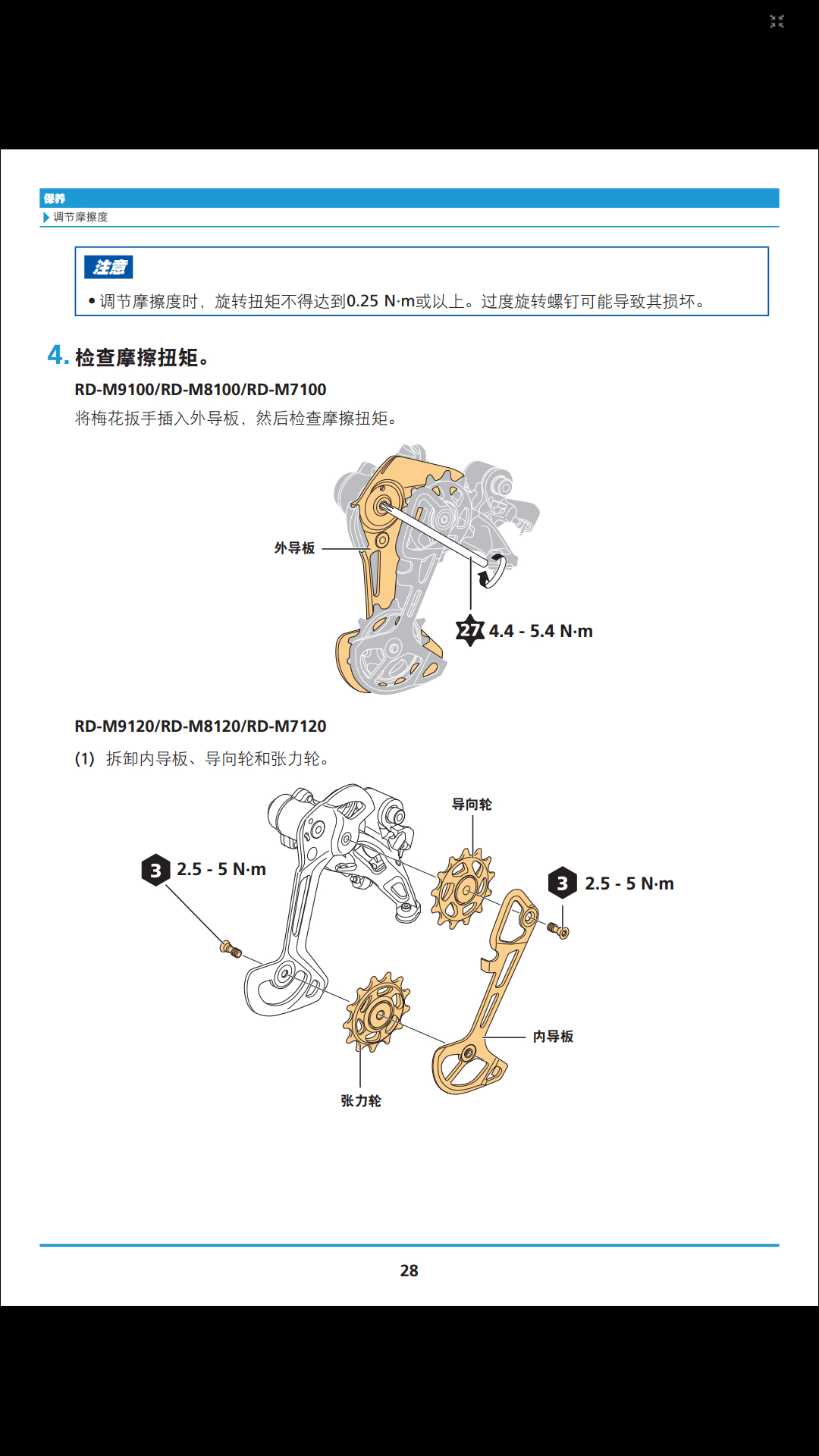 保养
调节摩擦度

注意
• 调节摩擦度时，旋转扭矩不得达到0.25 N·m或以上。过度旋转螺钉可能导致其损坏。

4. 检查摩擦扭矩。

RD-M9100/RD-M8100/RD-M7100

将梅花扳手插入外导板，然后检查摩擦扭矩。

外导板

27 4.4 - 5.4 N·m

RD-M9120/RD-M8120/RD-M7120

(1) 拆卸内导板、导向轮和张力轮。

导向轮

3 2.5 - 5 N·m

3 2.5 - 5 N·m

内导板

张力轮

28