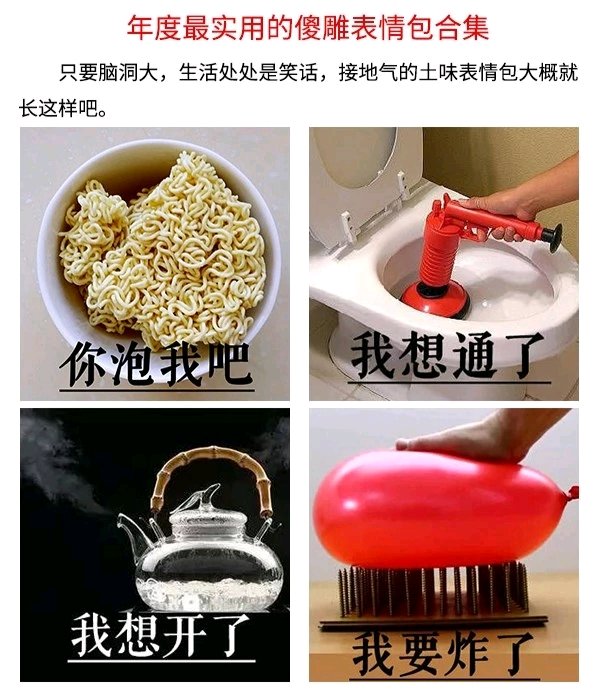 年度最实用的傻雕表情包合集

只要脑洞大，生活处处是笑话，接地气的土味表情包大概就长这样吧。

你泡我吧

我想通了

我想开了

我要炸了