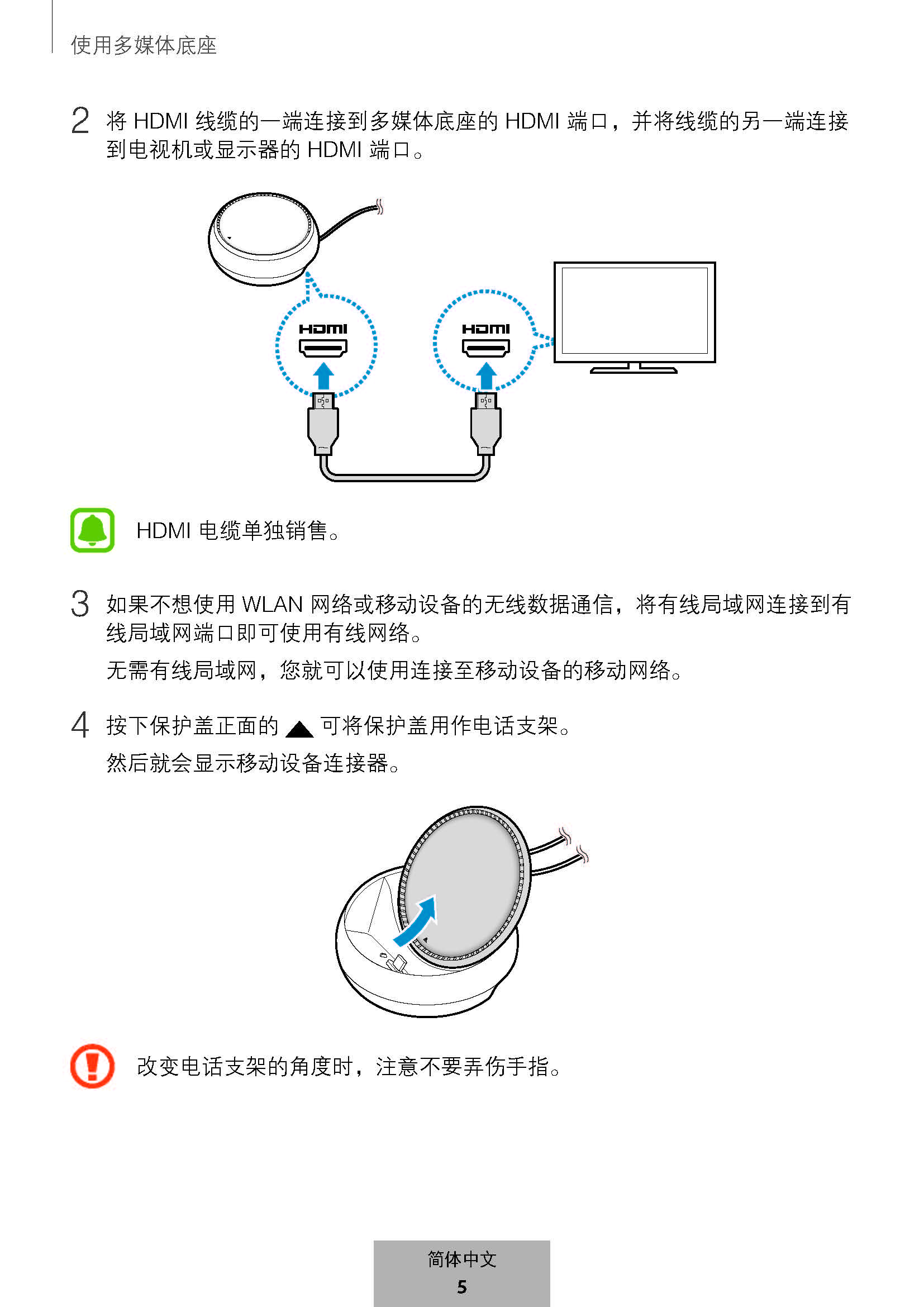 使用多媒体底座

2 将 HDMI 线缆的一端连接到多媒体底座的 HDMI 端口，并将线缆的另一端连接到电视机或显示器的 HDMI 端口。

HDMI

HDMI

HDMI 电缆单独销售。

3 如果不想使用 WLAN 网络或移动设备的无线数据通信，将有线局域网连接到有线局域网端口即可使用有线网络。

无需有线局域网，您就可以使用连接至移动设备的移动网络。

4 按下保护盖正面的 ▲ 可将保护盖用作电话支架。

然后就会显示移动设备连接器。

改变电话支架的角度时，注意不要弄伤手指。

简体中文

5