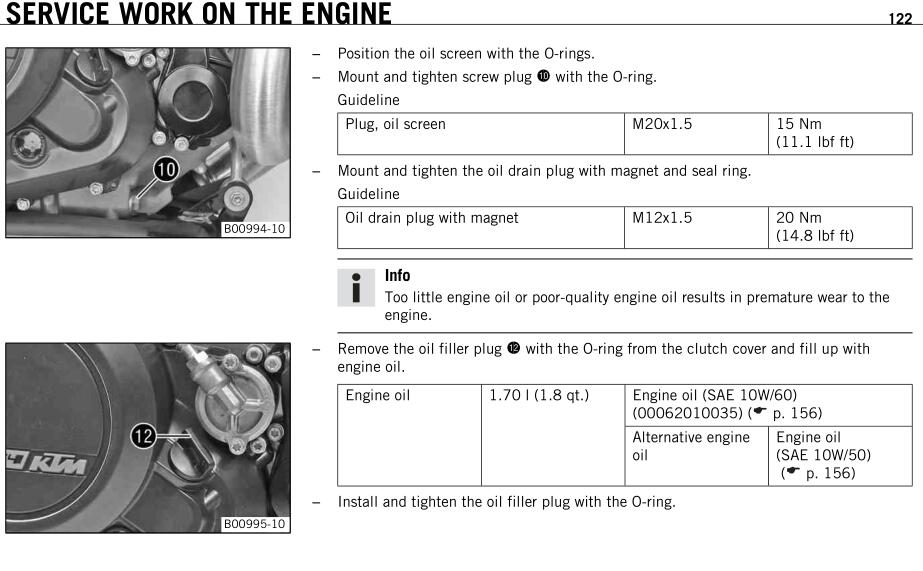 SERVICE WORK ON THE ENGINE 122

10

B00994-10

– Position the oil screen with the O-rings.

– Mount and tighten screw plug ❿ with the O-ring.

Guideline

| Plug, oil screen | M20x1.5 | 15 Nm (11.1 lbf ft) |
|---|---|---|

– Mount and tighten the oil drain plug with magnet and seal ring.

Guideline

| Oil drain plug with magnet | M12x1.5 | 20 Nm (14.8 lbf ft) |
|---|---|---|

Info

Too little engine oil or poor-quality engine oil results in premature wear to the engine.

12

KTM

B00995-10

– Remove the oil filler plug ⓬ with the O-ring from the clutch cover and fill up with engine oil.

| Engine oil | 1.70 l (1.8 qt.) | Engine oil (SAE 10W/60) (00062010035) (☛ p. 156) | |
|---|---|---|---|
| | | Alternative engine oil | Engine oil (SAE 10W/50) (☛ p. 156) |

– Install and tighten the oil filler plug with the O-ring.