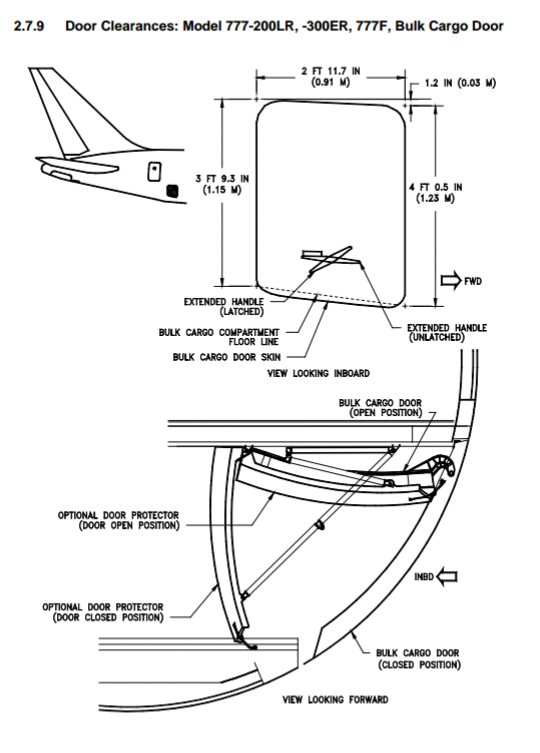 2.7.9 Door Clearances: Model 777-200LR, -300ER, 777F, Bulk Cargo Door

2 FT 11.7 IN
(0.91 M)

1.2 IN (0.03 M)

3 FT 9.3 IN
(1.15 M)

4 FT 0.5 IN
(1.23 M)

FWD

EXTENDED HANDLE
(LATCHED)

BULK CARGO COMPARTMENT
FLOOR LINE

BULK CARGO DOOR SKIN

EXTENDED HANDLE
(UNLATCHED)

VIEW LOOKING INBOARD

BULK CARGO DOOR
(OPEN POSITION)

OPTIONAL DOOR PROTECTOR
(DOOR OPEN POSITION)

INBD

OPTIONAL DOOR PROTECTOR
(DOOR CLOSED POSITION)

BULK CARGO DOOR
(CLOSED POSITION)

VIEW LOOKING FORWARD