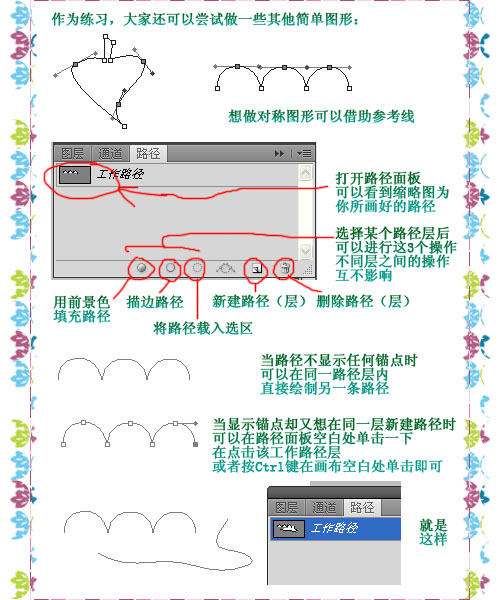 作为练习，大家还可以尝试做一些其他简单图形：

想做对称图形可以借助参考线

图层 通道 路径

工作路径

打开路径面板
可以看到缩略图为
你所画好的路径

选择某个路径层后
可以进行这3个操作
不同层之间的操作
互不影响

用前景色
填充路径

描边路径

将路径载入选区

新建路径（层）

删除路径（层）

当路径不显示任何锚点时
可以在同一路径层内
直接绘制另一条路径

当显示锚点却又想在同一层新建路径时
可以在路径面板空白处单击一下
在点击该工作路径层
或者按Ctrl键在画布空白处单击即可

图层 通道 路径

工作路径

就是
这样