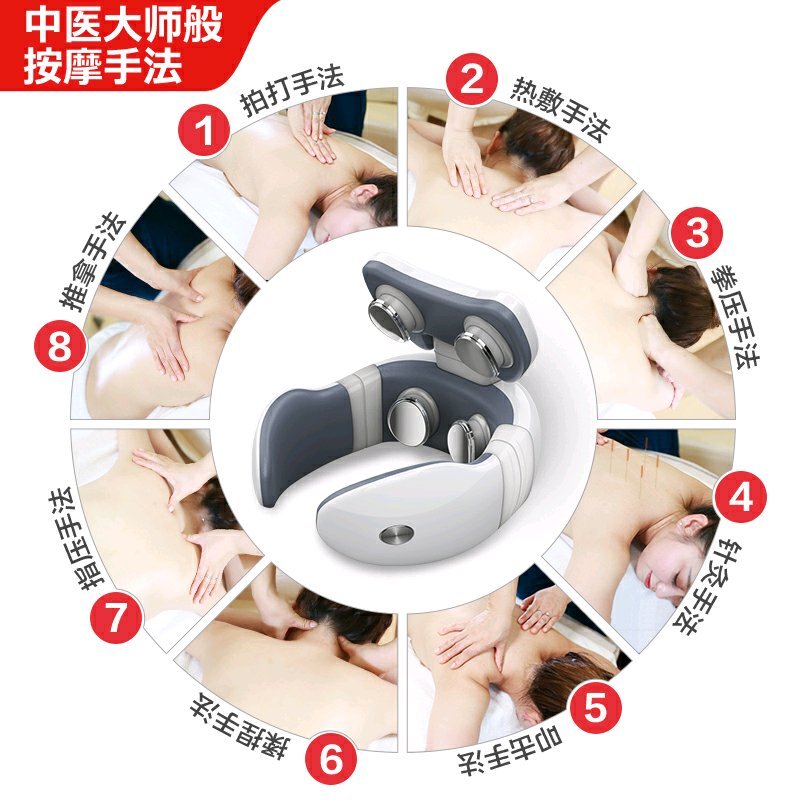 中医大师般
按摩手法

1
拍打手法

2
热敷手法

3
拳压手法

4
针灸手法

5
叩击手法

6
揉捏手法

7
指压手法

8
推拿手法