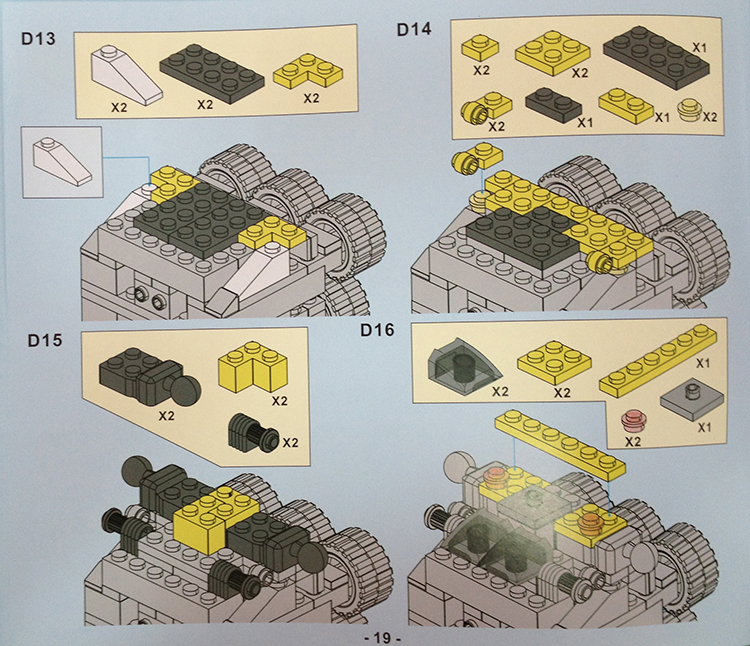 D13

X2 X2 X2

D14

X2 X2 X1

X2 X1 X1 X2

D15

X2 X2

X2

D16

X2 X2 X1

X2 X1

- 19 -