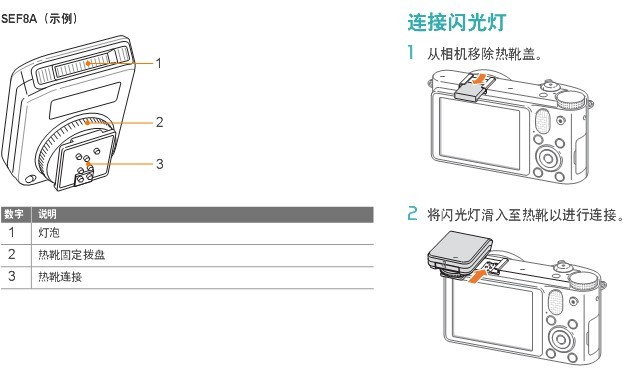 SEF8A（示例）

1

2

3

| 数字 | 说明 |
|---|---|
| 1 | 灯泡 |
| 2 | 热靴固定拨盘 |
| 3 | 热靴连接 |

连接闪光灯

1 从相机移除热靴盖。

2 将闪光灯滑入至热靴以进行连接。