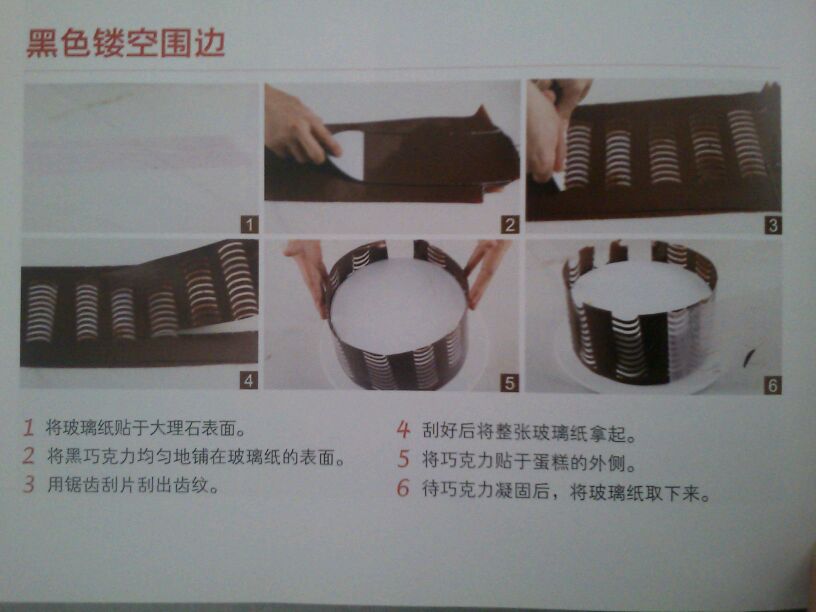 黑色镂空围边

1

2

3

4

5

6

1 将玻璃纸贴于大理石表面。
2 将黑巧克力均匀地铺在玻璃纸的表面。
3 用锯齿刮片刮出齿纹。

4 刮好后将整张玻璃纸拿起。
5 将巧克力贴于蛋糕的外侧。
6 待巧克力凝固后，将玻璃纸取下来。