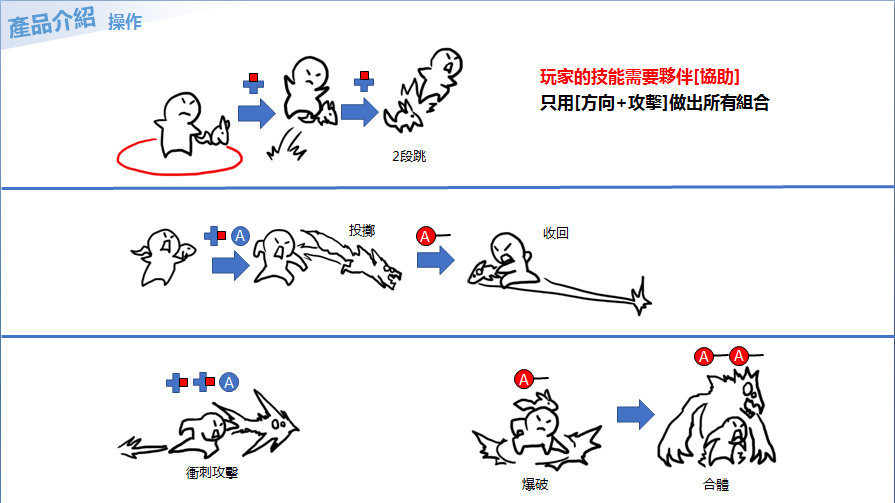 產品介紹 操作

玩家的技能需要夥伴[協助]
只用[方向+攻擊]做出所有組合

2段跳

A

投擲

A

收回

A

衝刺攻擊

A

爆破

A A

合體