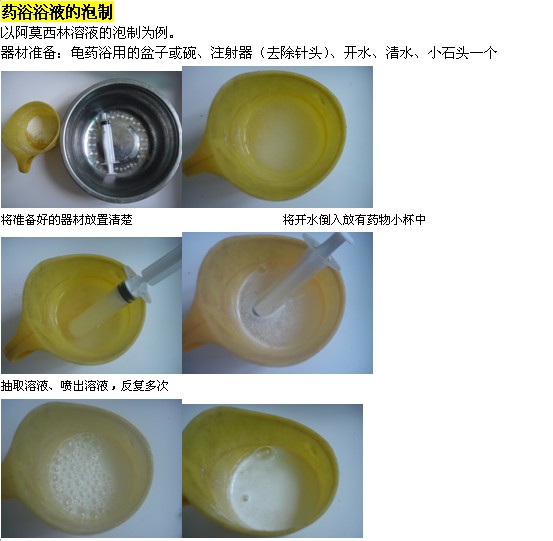 药浴浴液的泡制

以阿莫西林溶液的泡制为例。

器材准备：龟药浴用的盆子或碗、注射器（去除针头）、开水、清水、小石头一个

将准备好的器材放置清楚

将开水倒入放有药物小杯中

抽取溶液、喷出溶液，反复多次