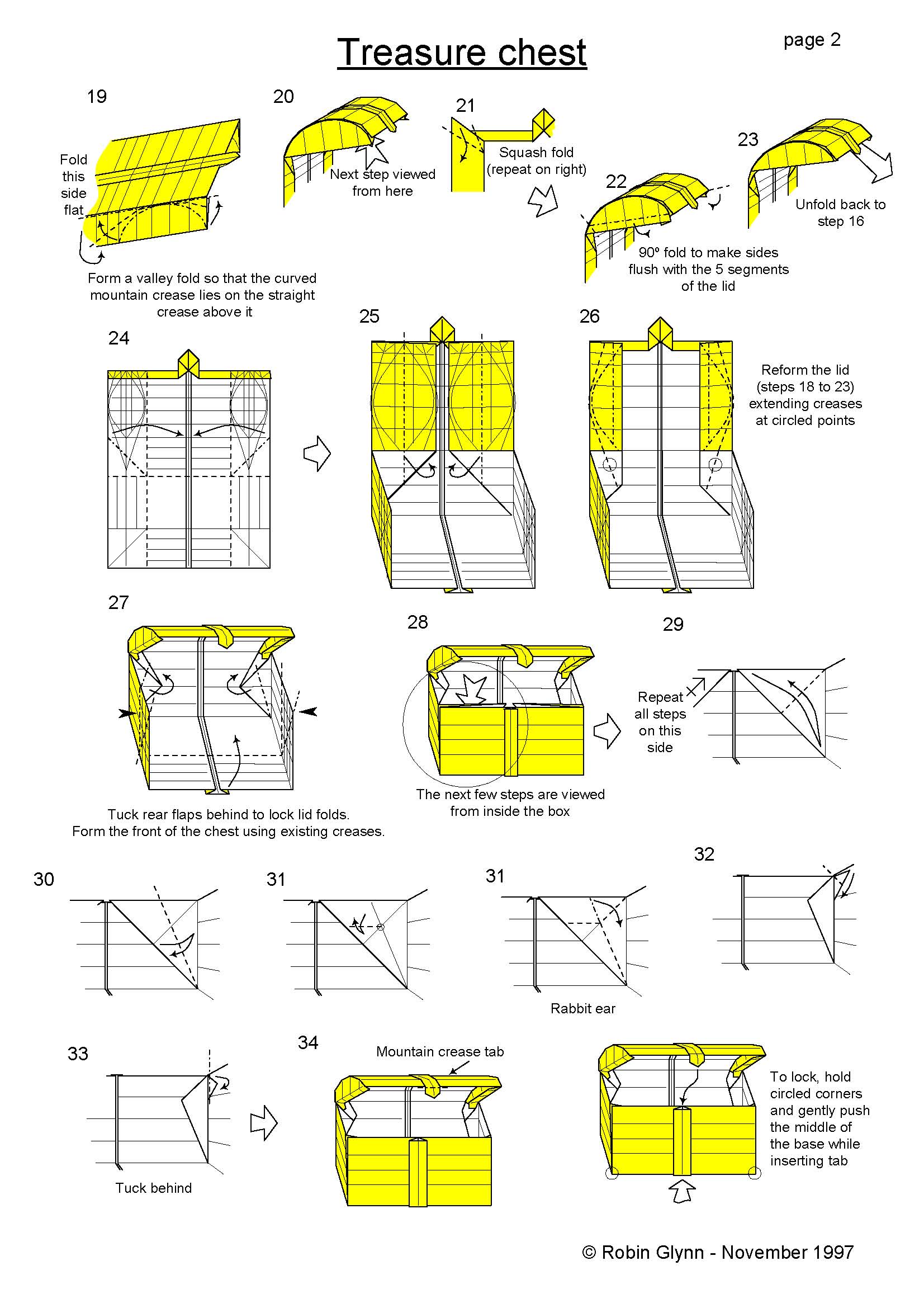 Treasure chest

page 2

19

Fold this side flat

Form a valley fold so that the curved mountain crease lies on the straight crease above it

20

Next step viewed from here

21

Squash fold (repeat on right)

22

90º fold to make sides flush with the 5 segments of the lid

23

Unfold back to step 16

24

25

26

Reform the lid (steps 18 to 23) extending creases at circled points

27

Tuck rear flaps behind to lock lid folds. Form the front of the chest using existing creases.

28

The next few steps are viewed from inside the box

29

Repeat all steps on this side

30

31

31

Rabbit ear

32

33

Tuck behind

34

Mountain crease tab

To lock, hold circled corners and gently push the middle of the base while inserting tab

© Robin Glynn - November 1997