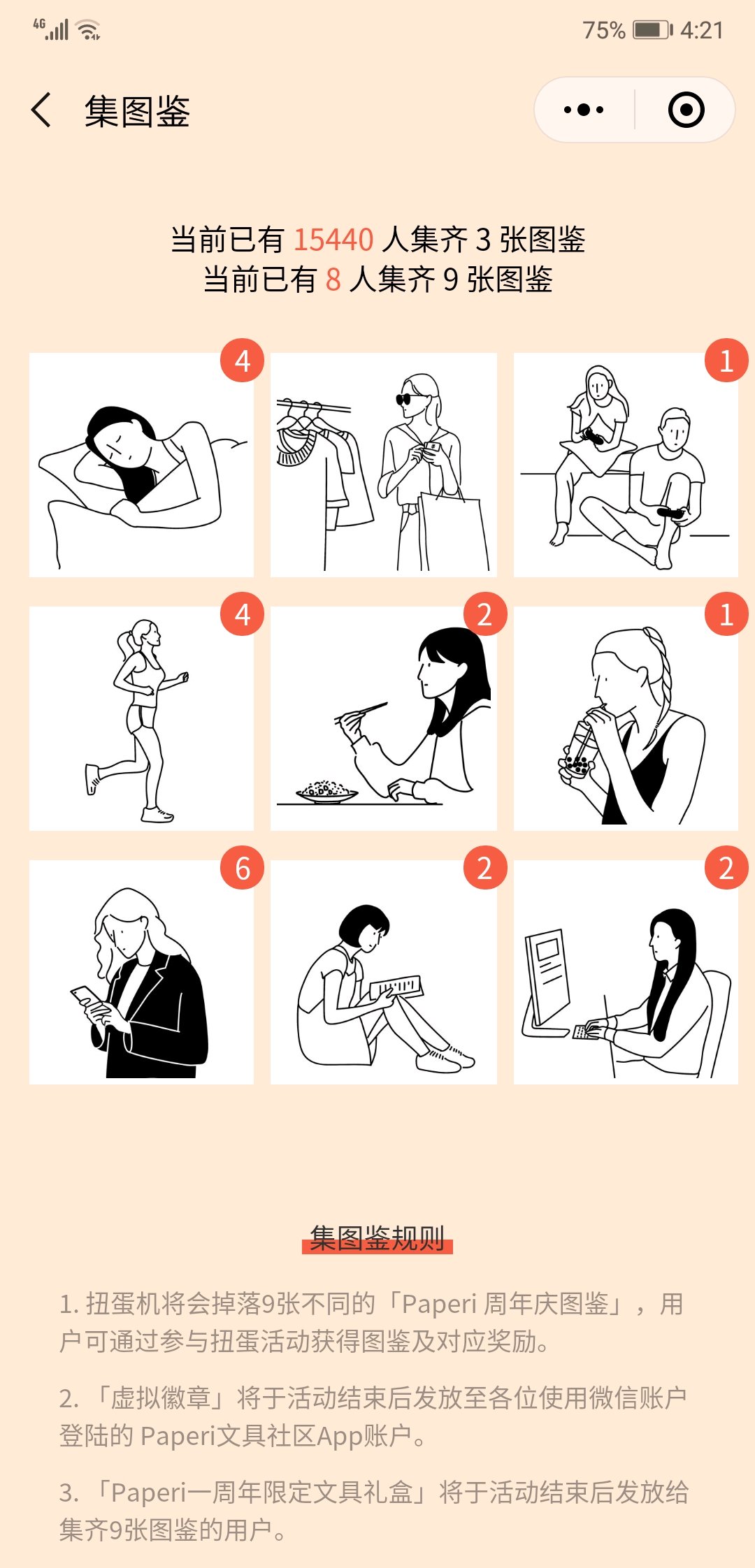 4G 75% 4:21

集图鉴

当前已有 15440 人集齐 3 张图鉴
当前已有 8 人集齐 9 张图鉴

4

1

4

2

1

6

2

2

集图鉴规则

1. 扭蛋机将会掉落9张不同的「Paperi 周年庆图鉴」，用户可通过参与扭蛋活动获得图鉴及对应奖励。

2. 「虚拟徽章」将于活动结束后发放至各位使用微信账户登陆的 Paperi文具社区App账户。

3. 「Paperi一周年限定文具礼盒」将于活动结束后发放给集齐9张图鉴的用户。