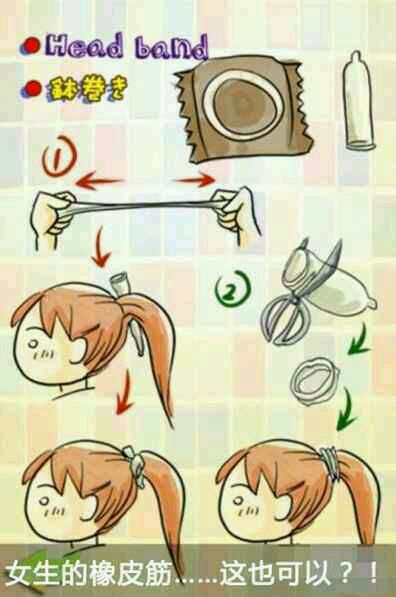 Head band
鉢巻き
①
②
女生的橡皮筋……这也可以？！