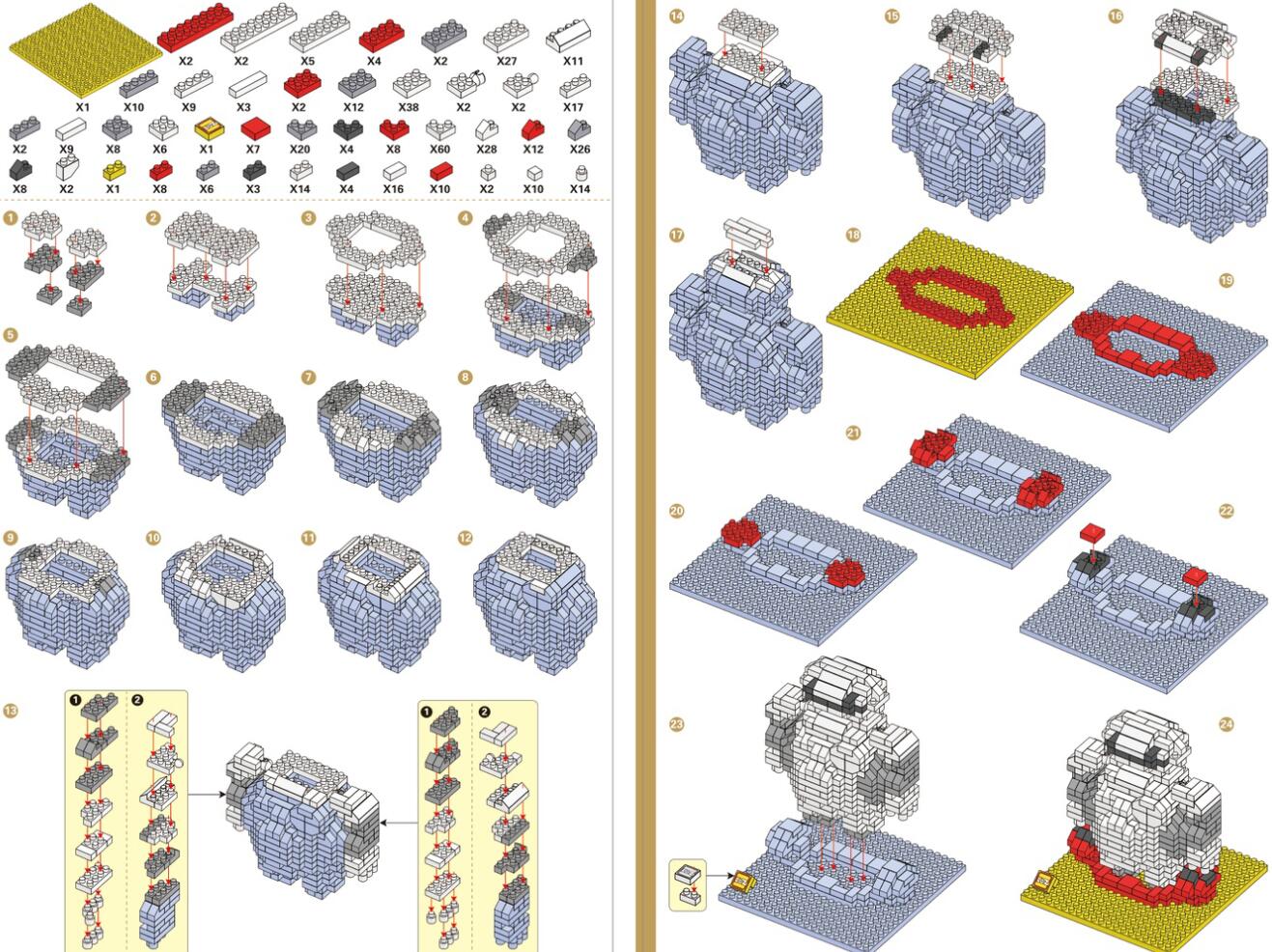 X1 X2 X2 X5 X4 X2 X27 X11
X10 X9 X3 X2 X12 X38 X2 X2 X17
X2 X9 X8 X6 X1 X7 X20 X4 X8 X60 X28 X12 X26
X8 X2 X1 X8 X6 X3 X14 X4 X16 X10 X2 X10 X14

1 2 3 4
5 6 7 8
9 10 11 12
13
1 2
1 2

14 15 16
17 18 19
21
20 22
23 24