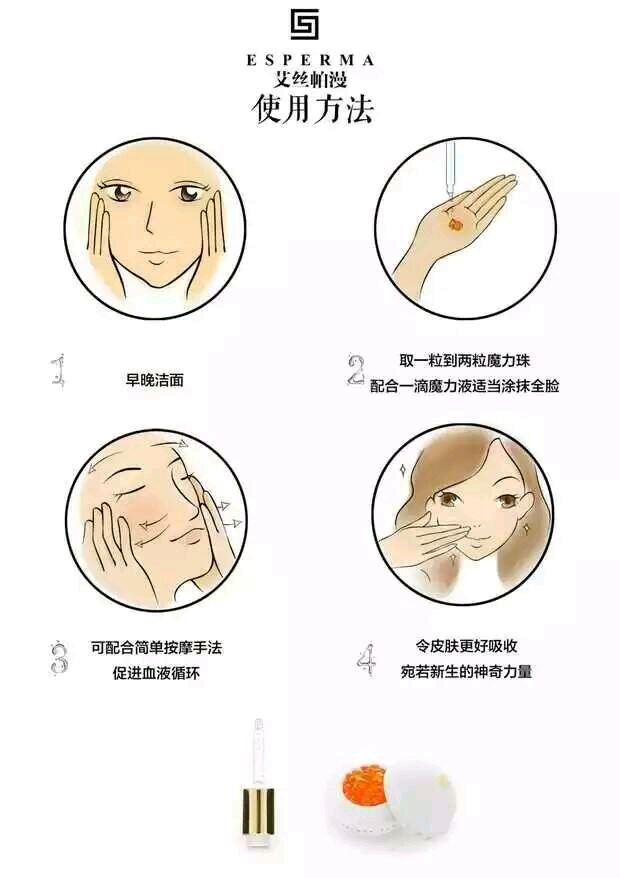 ESPERMA
艾丝帕漫
使用方法

1
早晚洁面

2
取一粒到两粒魔力珠
配合一滴魔力液适当涂抹全脸

3
可配合简单按摩手法
促进血液循环

4
令皮肤更好吸收
宛若新生的神奇力量