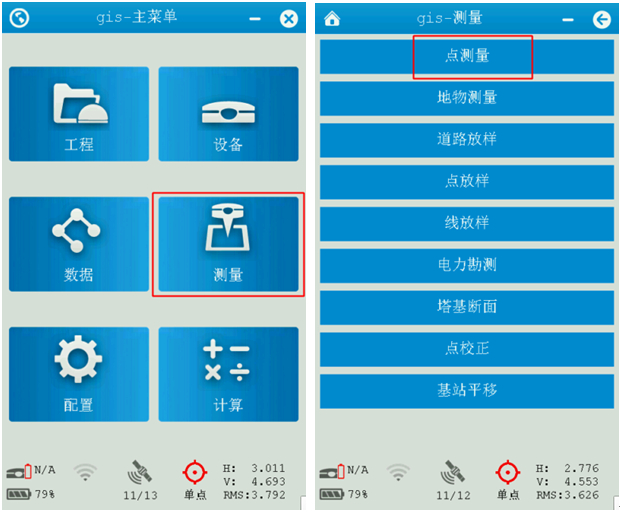 gis-主菜单

工程

设备

数据

测量

配置

计算

N/A
79%
11/13
单点
H: 3.011
V: 4.693
RMS:3.792

gis-测量

点测量

地物测量

道路放样

点放样

线放样

电力勘测

塔基断面

点校正

基站平移

N/A
79%
11/12
单点
H: 2.776
V: 4.553
RMS:3.626