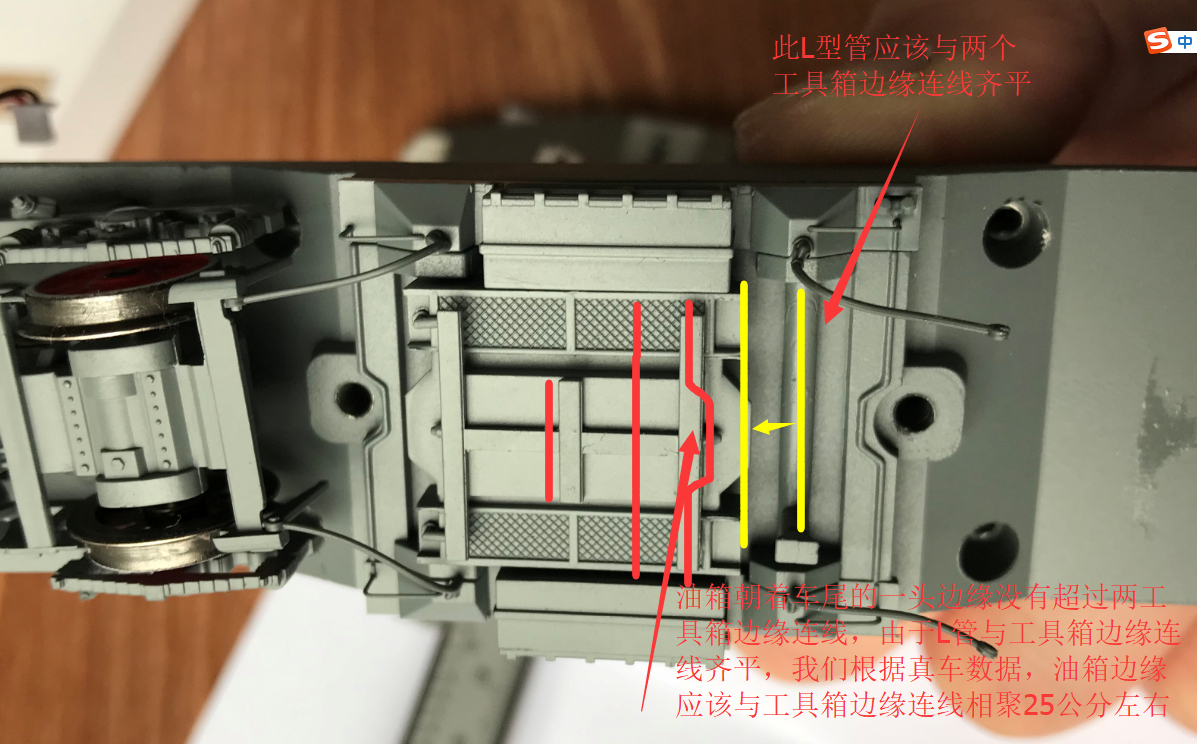 此L型管应该与两个工具箱边缘连线齐平

中

油箱朝着车尾的一头边缘没有超过两工具箱边缘连线，由于L管与工具箱边缘连线齐平，我们根据真车数据，油箱边缘应该与工具箱边缘连线相聚25公分左右