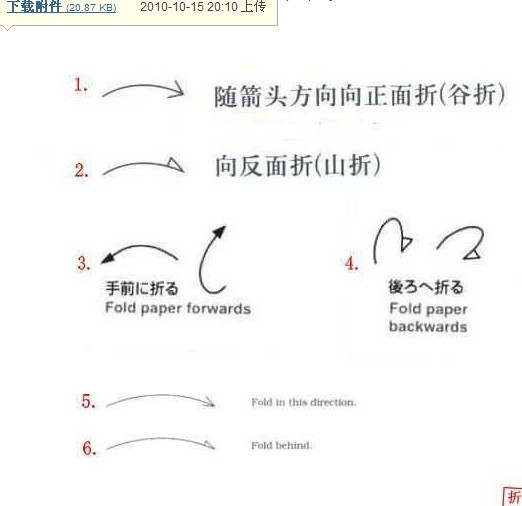 下载附件 (20.87 KB) 2010-10-15 20:10 上传

1. 随箭头方向向正面折(谷折)

2. 向反面折(山折)

3. 手前に折る
Fold paper forwards

4. 後ろへ折る
Fold paper backwards

5. Fold in this direction.

6. Fold behind.

折