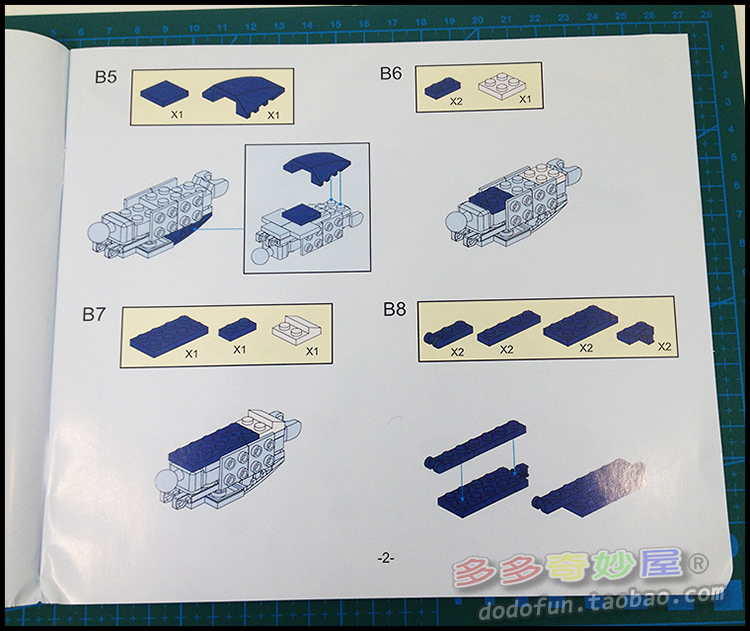 5 6 7 8 9 10 11 12 13 14 15 16 17 18 19 20 21 22 23 24 25 26 27 28

B5

X1 X1

B6

X2 X1

B7

X1 X1 X1

B8

X2 X2 X2 X2

-2-

多多奇妙屋®
dodofun.taobao.com