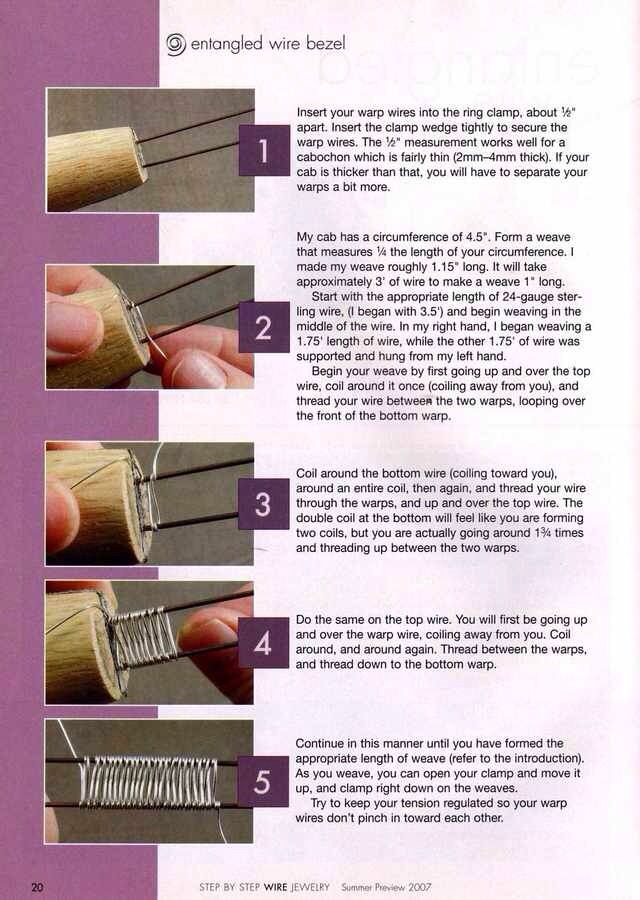 entangled wire bezel

1

Insert your warp wires into the ring clamp, about ½" apart. Insert the clamp wedge tightly to secure the warp wires. The ½" measurement works well for a cabochon which is fairly thin (2mm–4mm thick). If your cab is thicker than that, you will have to separate your warps a bit more.

2

My cab has a circumference of 4.5". Form a weave that measures ¼ the length of your circumference. I made my weave roughly 1.15" long. It will take approximately 3' of wire to make a weave 1" long.

Start with the appropriate length of 24-gauge sterling wire, (I began with 3.5') and begin weaving in the middle of the wire. In my right hand, I began weaving a 1.75' length of wire, while the other 1.75' of wire was supported and hung from my left hand.

Begin your weave by first going up and over the top wire, coil around it once (coiling away from you), and thread your wire between the two warps, looping over the front of the bottom warp.

3

Coil around the bottom wire (coiling toward you), around an entire coil, then again, and thread your wire through the warps, and up and over the top wire. The double coil at the bottom will feel like you are forming two coils, but you are actually going around 1¾ times and threading up between the two warps.

4

Do the same on the top wire. You will first be going up and over the warp wire, coiling away from you. Coil around, and around again. Thread between the warps, and thread down to the bottom warp.

5

Continue in this manner until you have formed the appropriate length of weave (refer to the introduction). As you weave, you can open your clamp and move it up, and clamp right down on the weaves.

Try to keep your tension regulated so your warp wires don't pinch in toward each other.

20 STEP BY STEP WIRE JEWELRY Summer Preview 2007