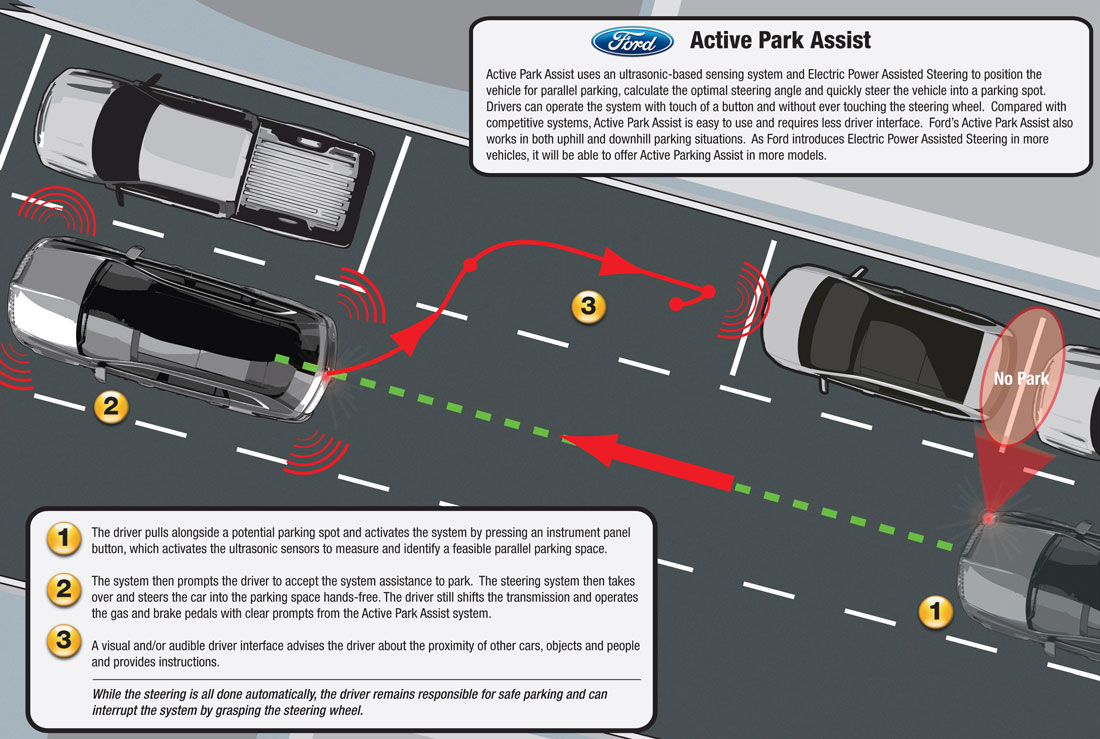 Ford Active Park Assist

Active Park Assist uses an ultrasonic-based sensing system and Electric Power Assisted Steering to position the vehicle for parallel parking, calculate the optimal steering angle and quickly steer the vehicle into a parking spot. Drivers can operate the system with touch of a button and without ever touching the steering wheel. Compared with competitive systems, Active Park Assist is easy to use and requires less driver interface. Ford's Active Park Assist also works in both uphill and downhill parking situations. As Ford introduces Electric Power Assisted Steering in more vehicles, it will be able to offer Active Parking Assist in more models.

3

2

No Park

1

1 The driver pulls alongside a potential parking spot and activates the system by pressing an instrument panel button, which activates the ultrasonic sensors to measure and identify a feasible parallel parking space.

2 The system then prompts the driver to accept the system assistance to park. The steering system then takes over and steers the car into the parking space hands-free. The driver still shifts the transmission and operates the gas and brake pedals with clear prompts from the Active Park Assist system.

3 A visual and/or audible driver interface advises the driver about the proximity of other cars, objects and people and provides instructions.

While the steering is all done automatically, the driver remains responsible for safe parking and can interrupt the system by grasping the steering wheel.