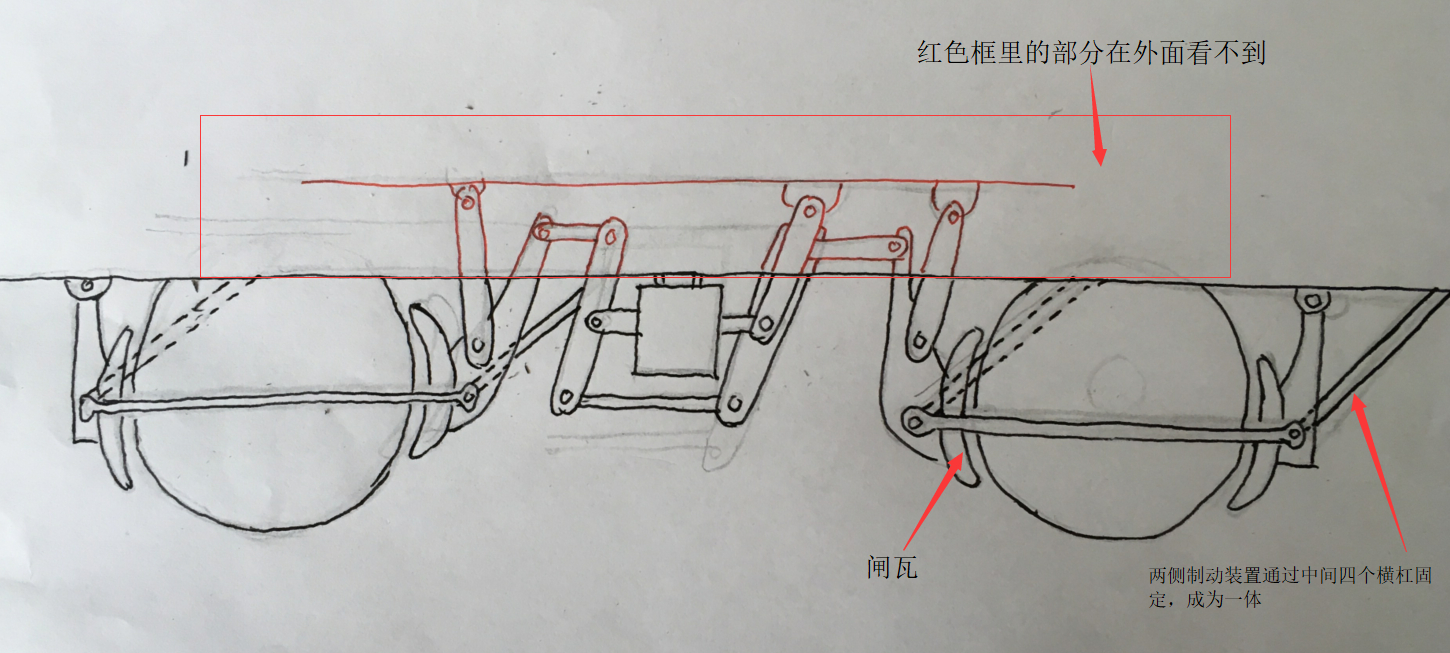 红色框里的部分在外面看不到

闸瓦

两侧制动装置通过中间四个横杠固定，成为一体