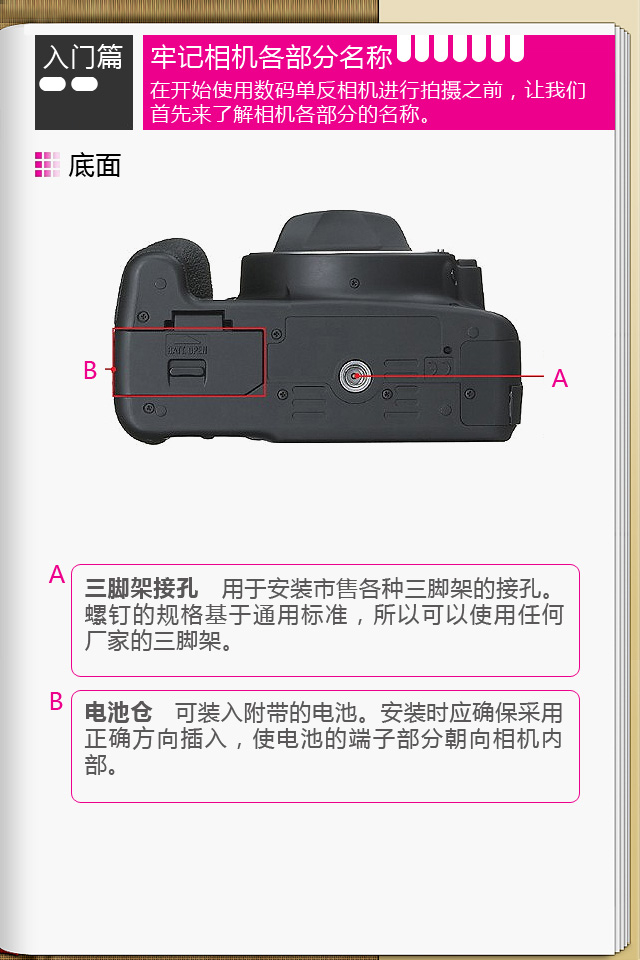 入门篇

牢记相机各部分名称

在开始使用数码单反相机进行拍摄之前，让我们首先来了解相机各部分的名称。

底面

B

BATT. OPEN

A

A

三脚架接孔　用于安装市售各种三脚架的接孔。螺钉的规格基于通用标准，所以可以使用任何厂家的三脚架。

B

电池仓　可装入附带的电池。安装时应确保采用正确方向插入，使电池的端子部分朝向相机内部。