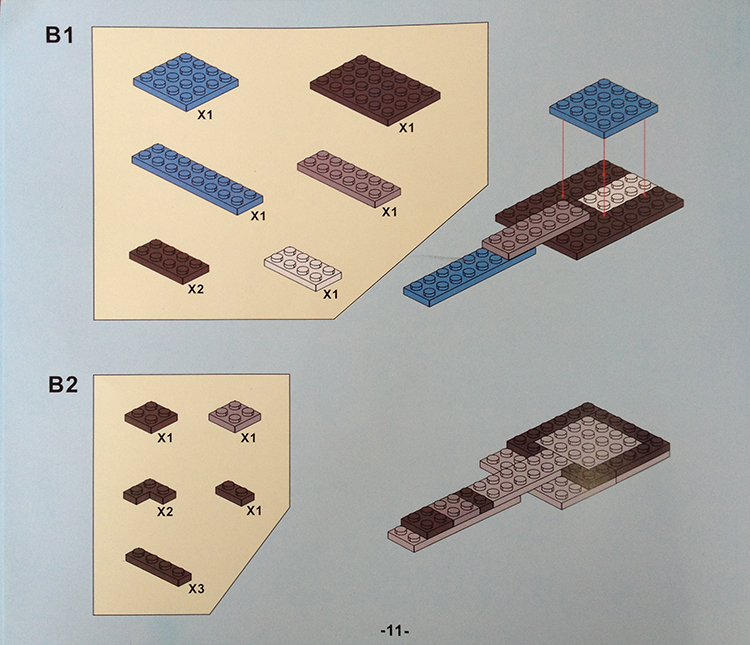 B1

X1

X1

X1

X1

X2

X1

B2

X1

X1

X2

X1

X3

-11-